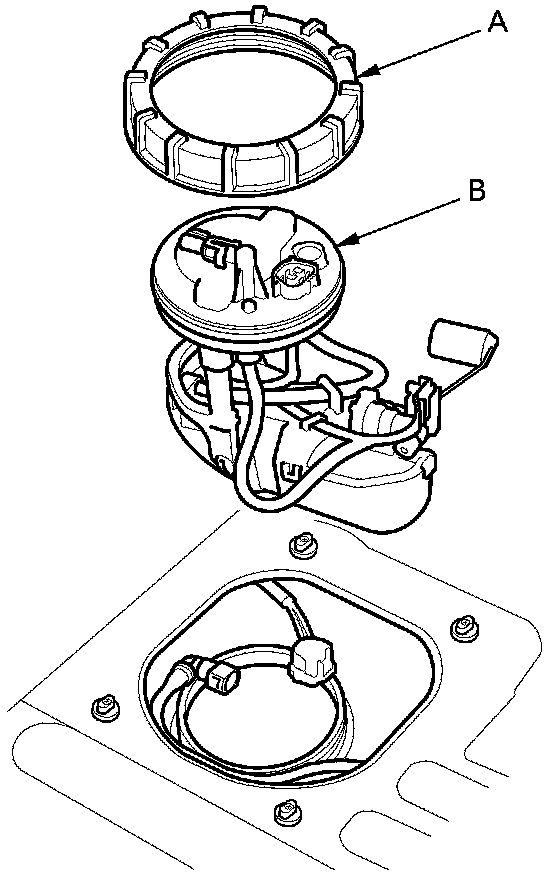 A

B