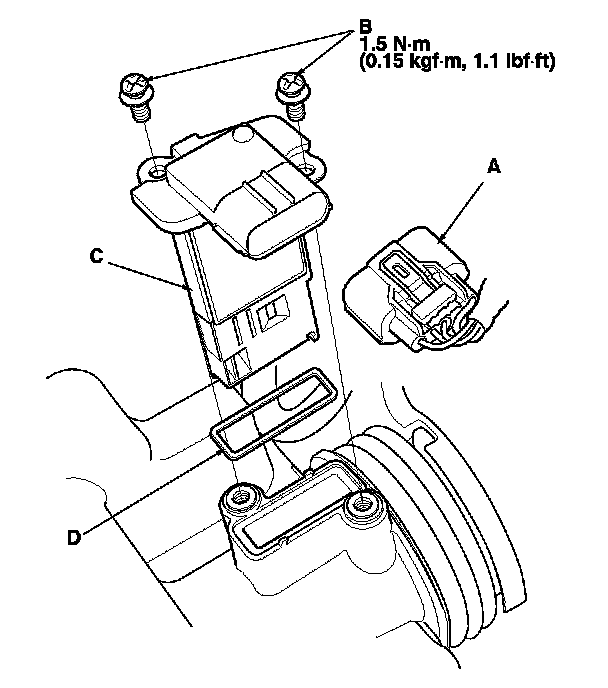 B
1.5 N·m
(0.15 kgf·m, 1.1 lbf·ft)

A

C

D