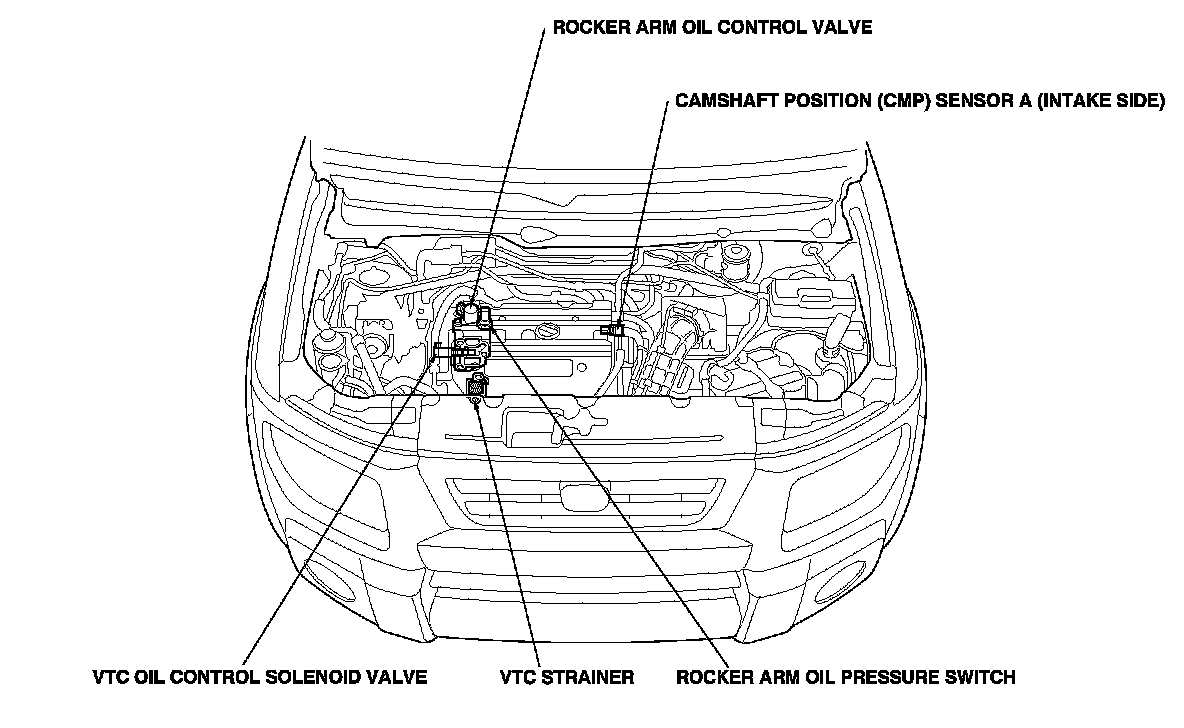 ROCKER ARM OIL CONTROL VALVE

CAMSHAFT POSITION (CMP) SENSOR A (INTAKE SIDE)

VTC OIL CONTROL SOLENOID VALVE

VTC STRAINER

ROCKER ARM OIL PRESSURE SWITCH