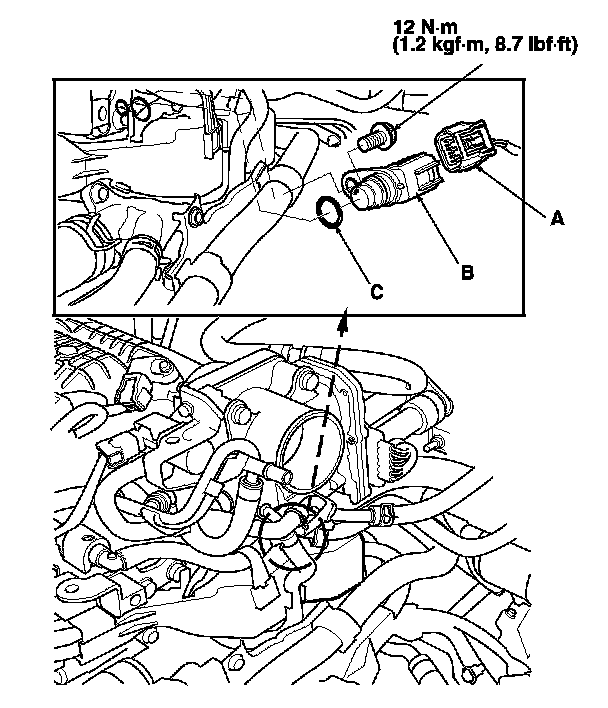 12 N·m
(1.2 kgf·m, 8.7 lbf·ft)

A

B

C