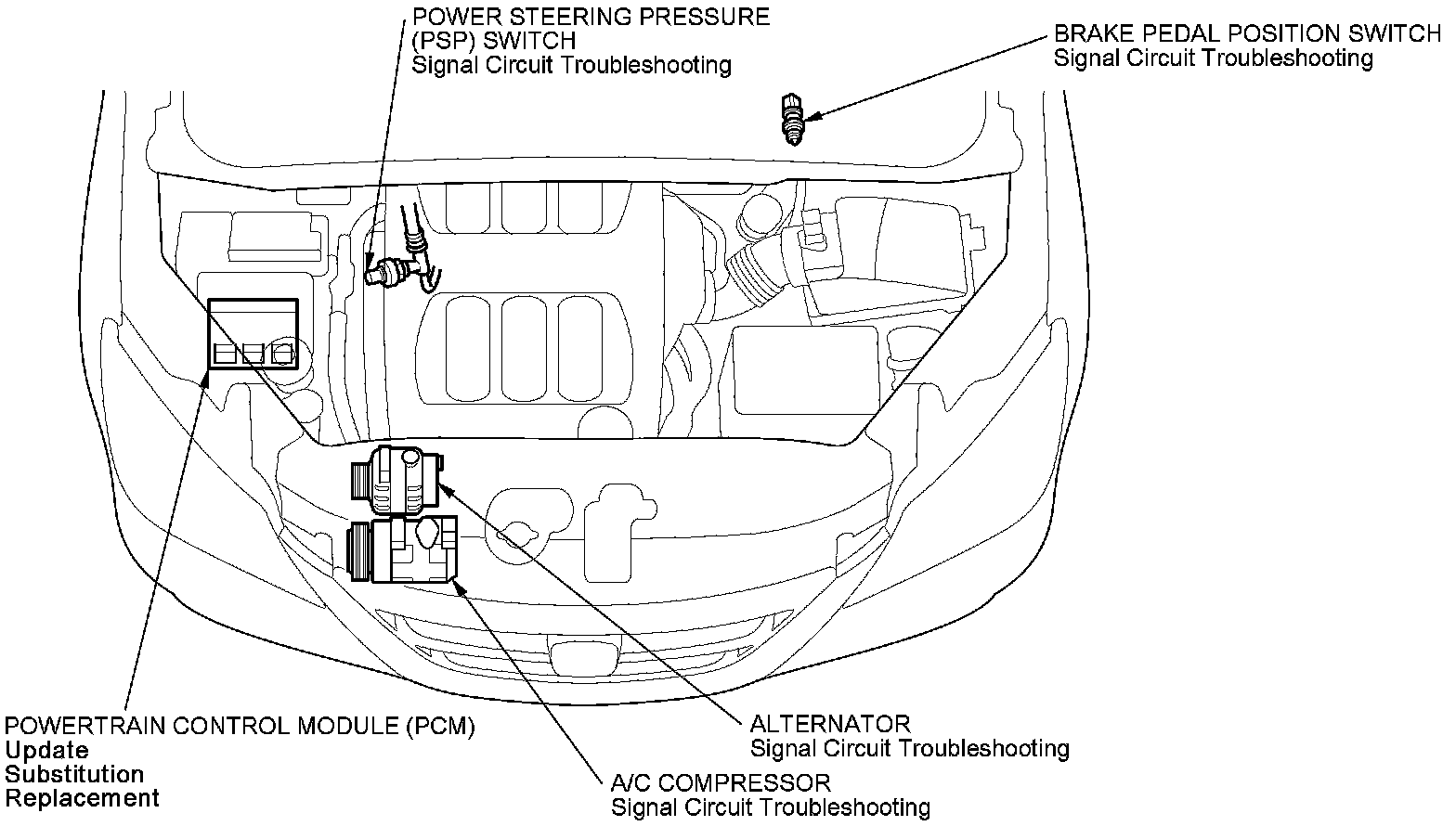 POWER STEERING PRESSURE (PSP) SWITCH
Signal Circuit Troubleshooting

BRAKE PEDAL POSITION SWITCH
Signal Circuit Troubleshooting

POWERTRAIN CONTROL MODULE (PCM)
Update
Substitution
Replacement

ALTERNATOR
Signal Circuit Troubleshooting

A/C COMPRESSOR
Signal Circuit Troubleshooting