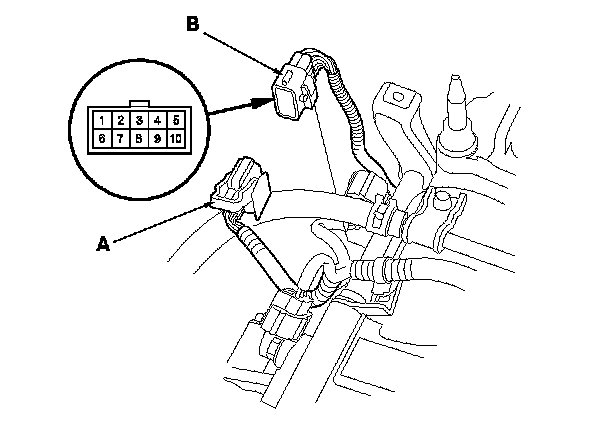 B

| 1 | 2 | 3 | 4 | 5 |
|---|---|---|---|---|
| 6 | 7 | 8 | 9 | 10 |

A