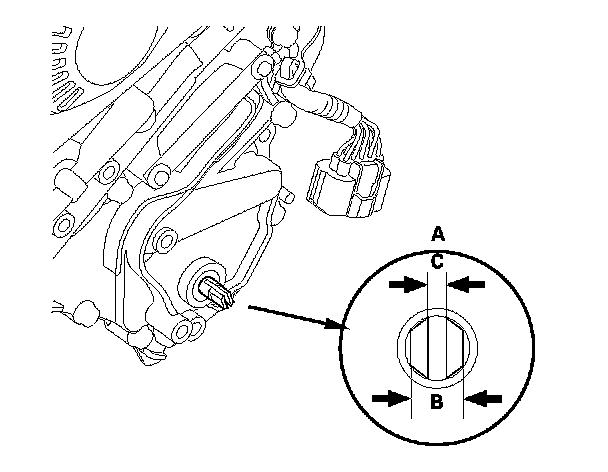 A
C
B