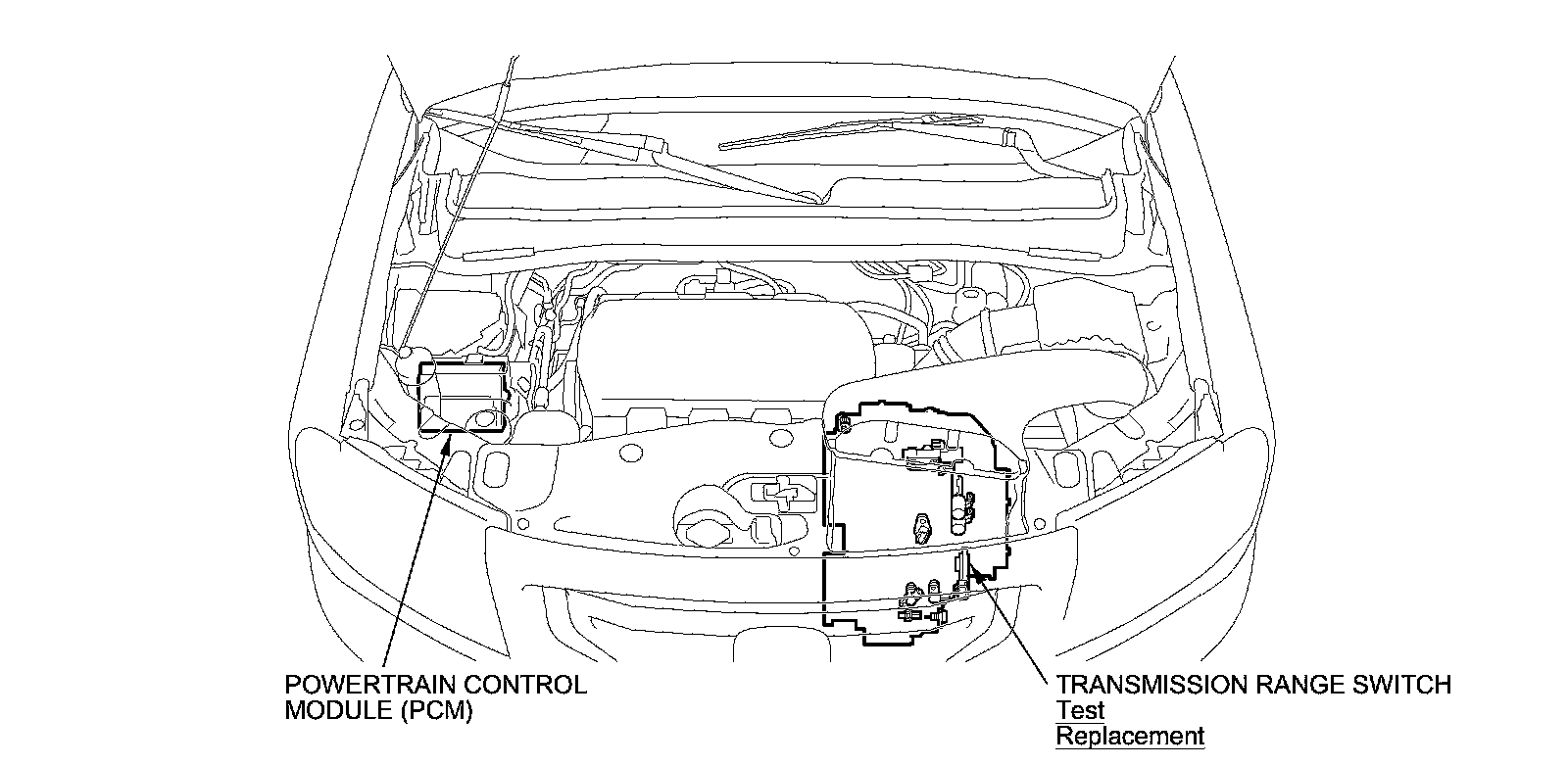 POWERTRAIN CONTROL MODULE (PCM)

TRANSMISSION RANGE SWITCH
Test
Replacement