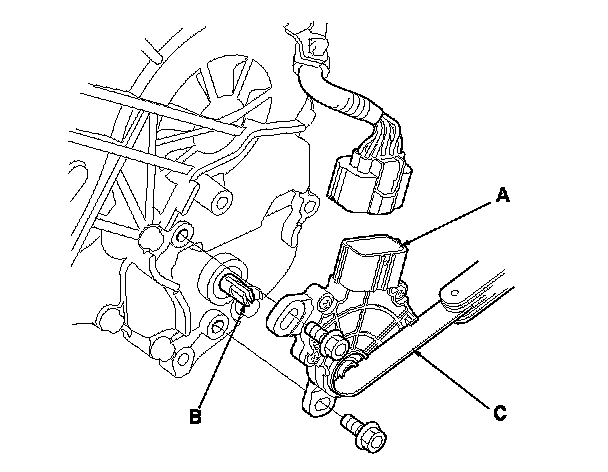 A

B

C