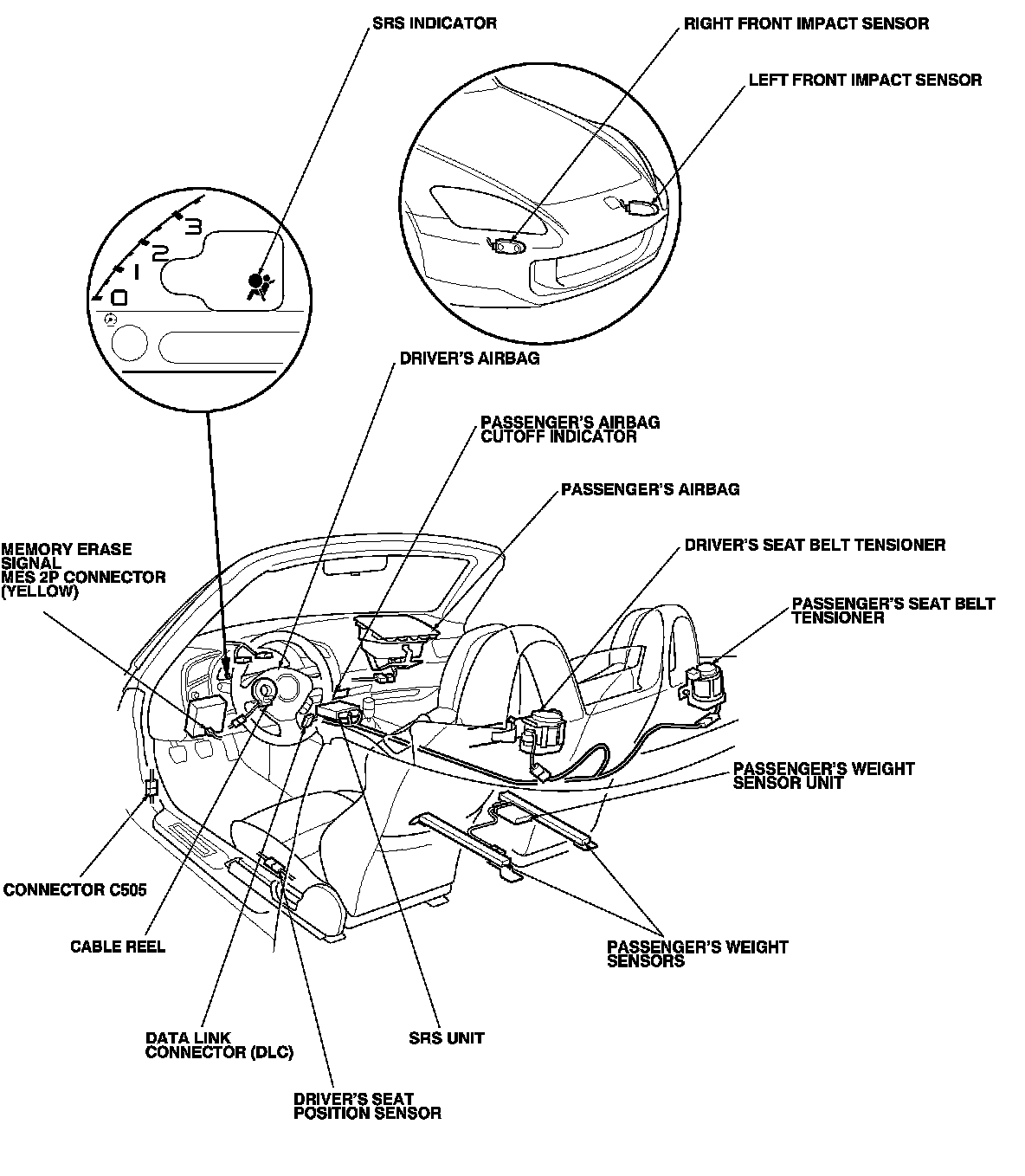 SRS INDICATOR

RIGHT FRONT IMPACT SENSOR

LEFT FRONT IMPACT SENSOR

3
2
1
0

DRIVER'S AIRBAG

PASSENGER'S AIRBAG CUTOFF INDICATOR

PASSENGER'S AIRBAG

MEMORY ERASE SIGNAL MES 2P CONNECTOR (YELLOW)

DRIVER'S SEAT BELT TENSIONER

PASSENGER'S SEAT BELT TENSIONER

PASSENGER'S WEIGHT SENSOR UNIT

CONNECTOR C505

CABLE REEL

PASSENGER'S WEIGHT SENSORS

DATA LINK CONNECTOR (DLC)

SRS UNIT

DRIVER'S SEAT POSITION SENSOR