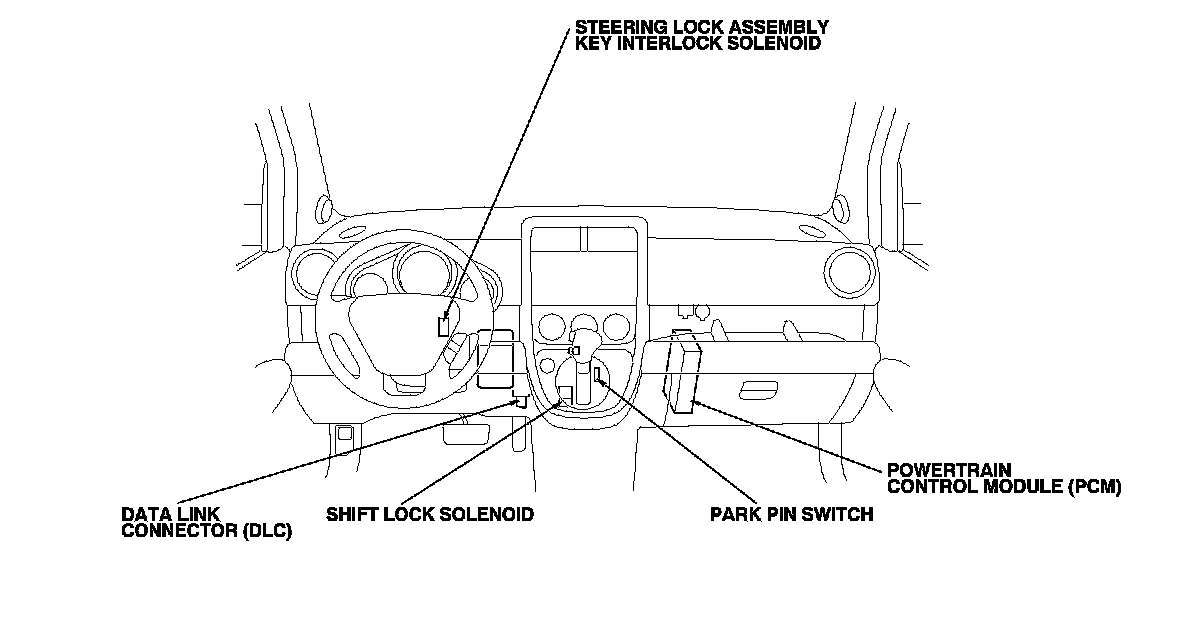 STEERING LOCK ASSEMBLY
KEY INTERLOCK SOLENOID

POWERTRAIN
CONTROL MODULE (PCM)

DATA LINK
CONNECTOR (DLC)

SHIFT LOCK SOLENOID

PARK PIN SWITCH