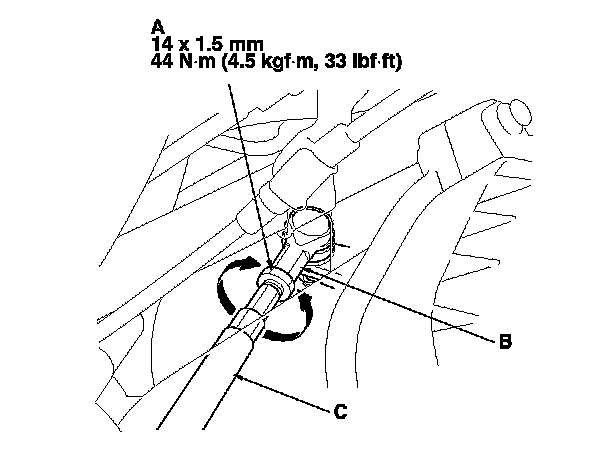 A
14 x 1.5 mm
44 N·m (4.5 kgf·m, 33 lbf·ft)

B

C