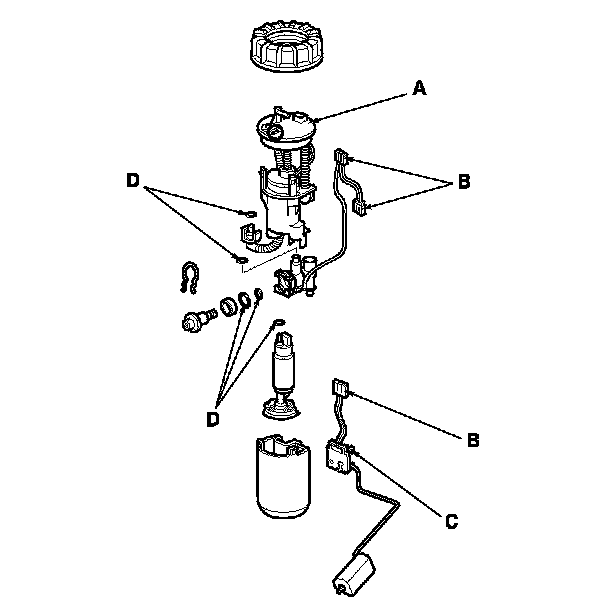 A

D

B

D

B

C