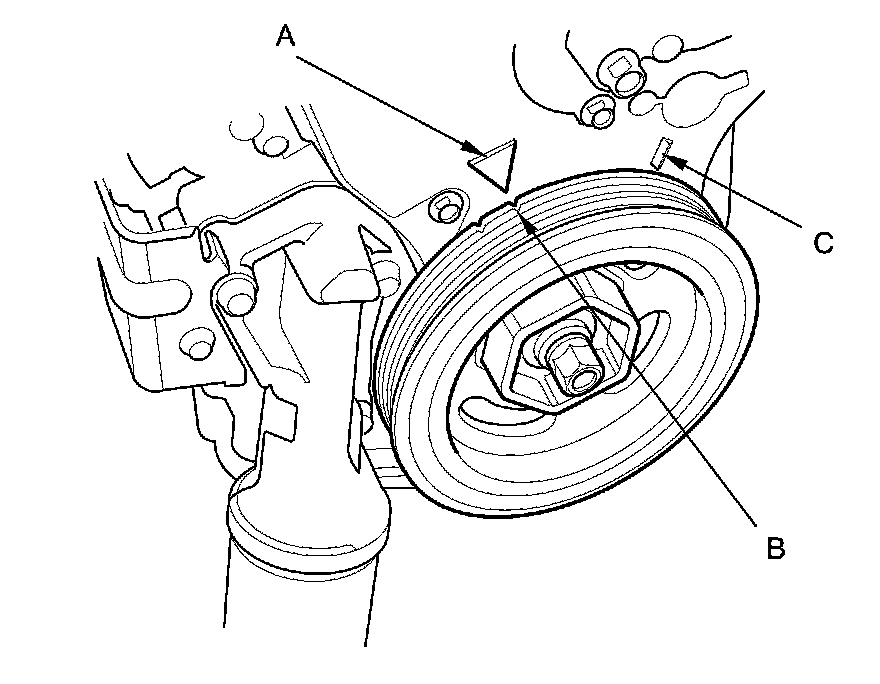 A
C
B