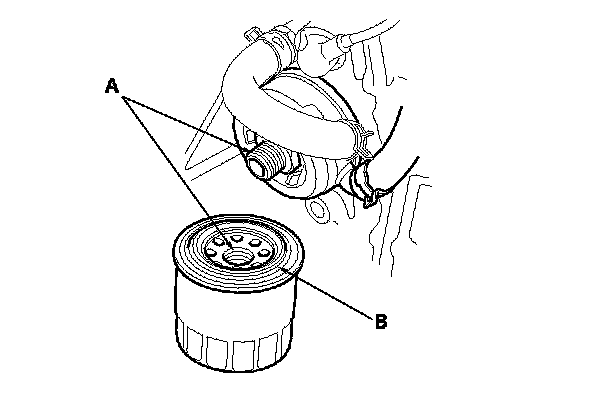 A

B