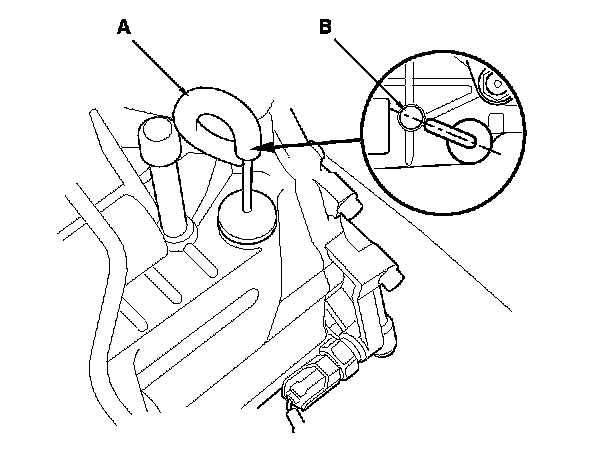 A

B