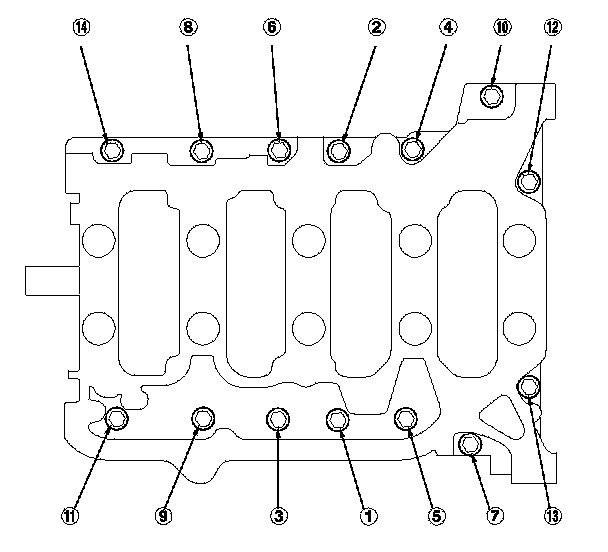 ⑭ ⑧ ⑥ ② ④ ⑩ ⑫

⑪ ⑨ ③ ① ⑤ ⑦ ⑬