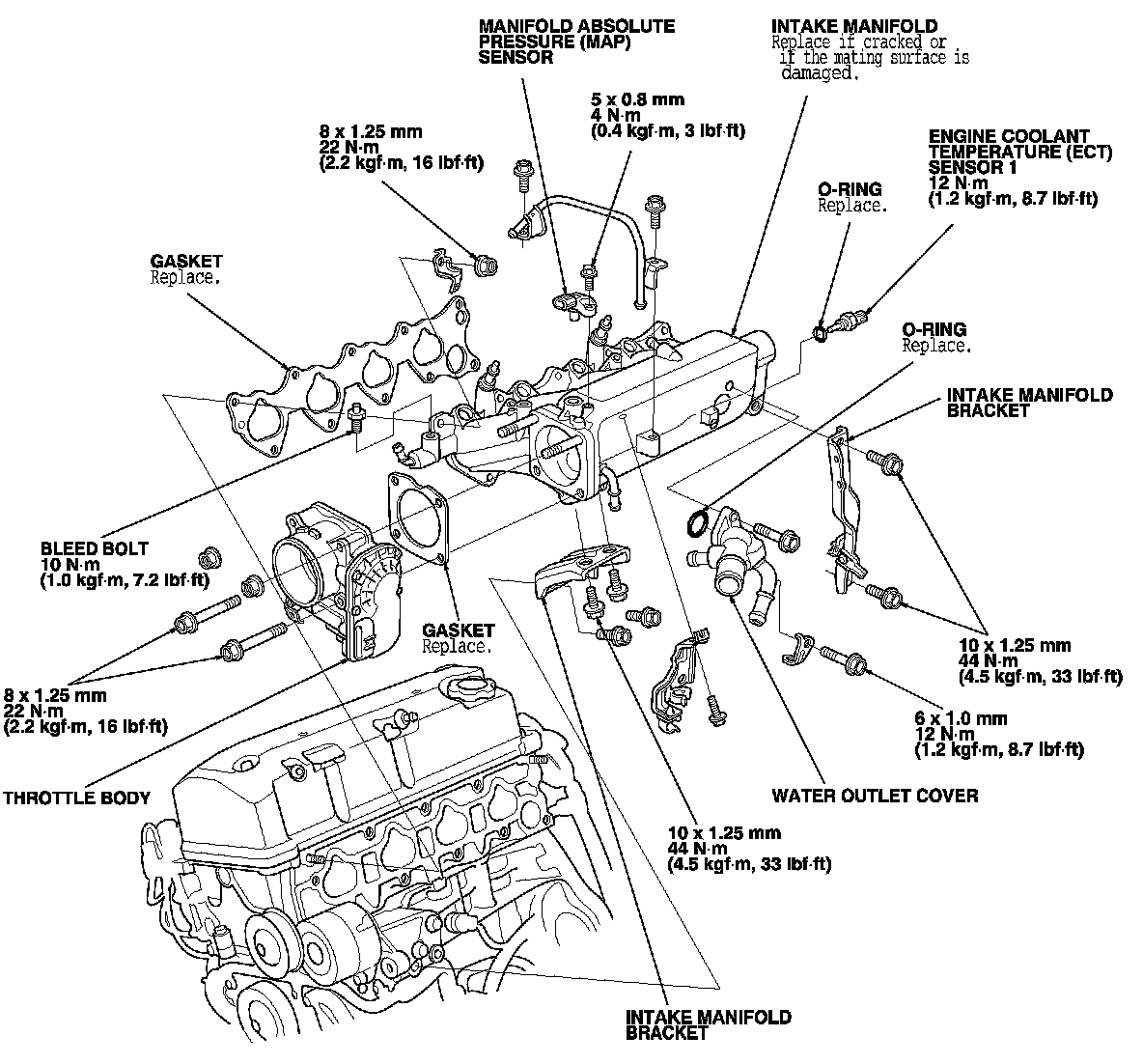 MANIFOLD ABSOLUTE PRESSURE (MAP) SENSOR

INTAKE MANIFOLD
Replace if cracked or if the mating surface is damaged.

5 x 0.8 mm
4 N·m
(0.4 kgf·m, 3 lbf·ft)

8 x 1.25 mm
22 N·m
(2.2 kgf·m, 16 lbf·ft)

ENGINE COOLANT TEMPERATURE (ECT) SENSOR 1
12 N·m
(1.2 kgf·m, 8.7 lbf·ft)

O-RING
Replace.

GASKET
Replace.

O-RING
Replace.

INTAKE MANIFOLD BRACKET

BLEED BOLT
10 N·m
(1.0 kgf·m, 7.2 lbf·ft)

GASKET
Replace.

10 x 1.25 mm
44 N·m
(4.5 kgf·m, 33 lbf·ft)

8 x 1.25 mm
22 N·m
(2.2 kgf·m, 16 lbf·ft)

6 x 1.0 mm
12 N·m
(1.2 kgf·m, 8.7 lbf·ft)

THROTTLE BODY

WATER OUTLET COVER

10 x 1.25 mm
44 N·m
(4.5 kgf·m, 33 lbf·ft)

INTAKE MANIFOLD BRACKET