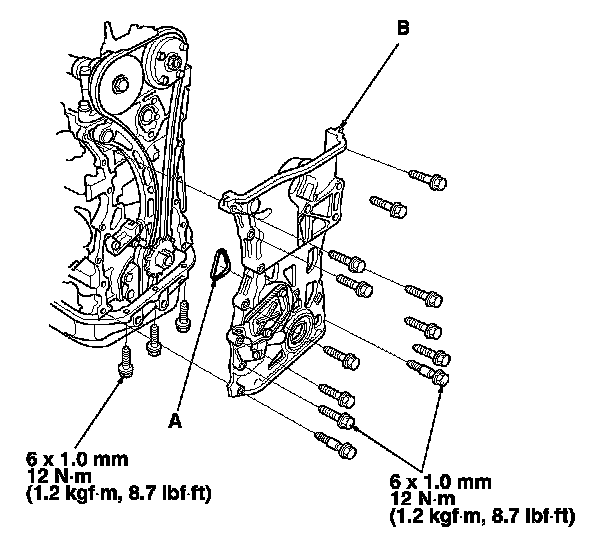 B

A

6 x 1.0 mm
12 N·m
(1.2 kgf·m, 8.7 lbf·ft)

6 x 1.0 mm
12 N·m
(1.2 kgf·m, 8.7 lbf·ft)