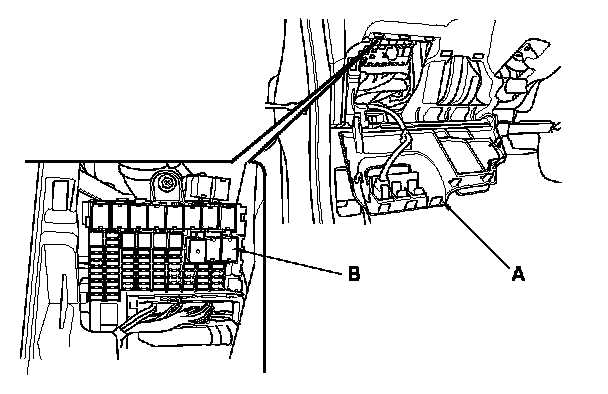 B

A