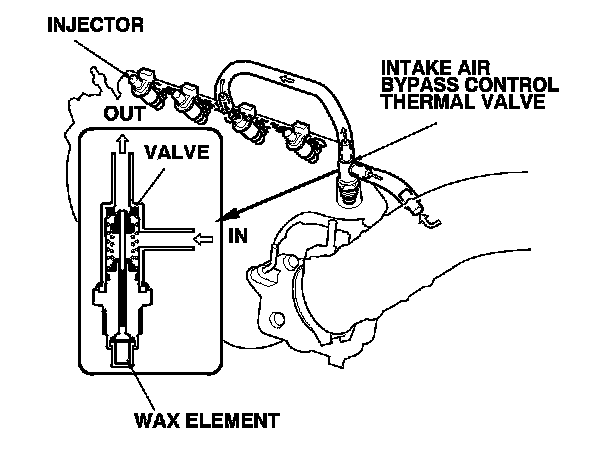 INJECTOR

INTAKE AIR BYPASS CONTROL THERMAL VALVE

OUT

VALVE

IN

WAX ELEMENT