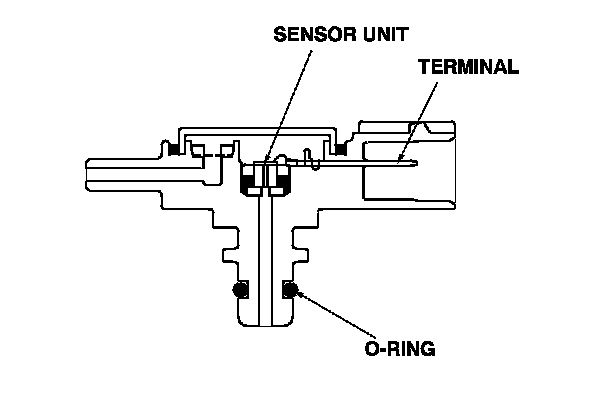 SENSOR UNIT
TERMINAL
O-RING