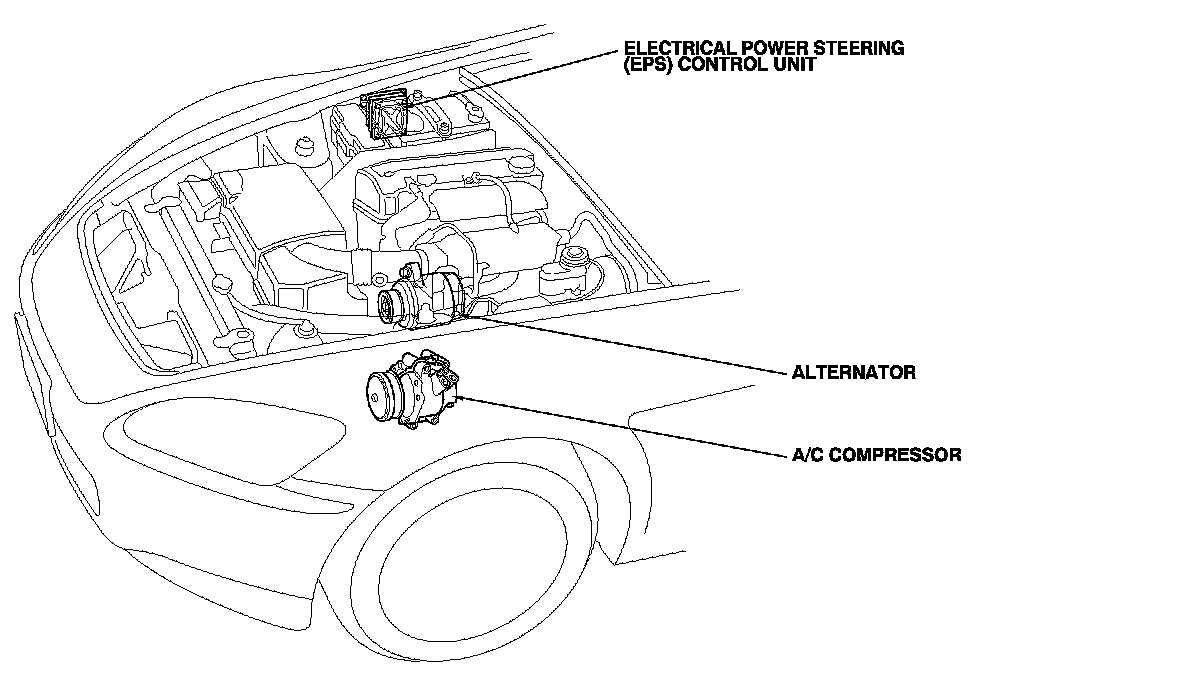 ELECTRICAL POWER STEERING (EPS) CONTROL UNIT

ALTERNATOR

A/C COMPRESSOR