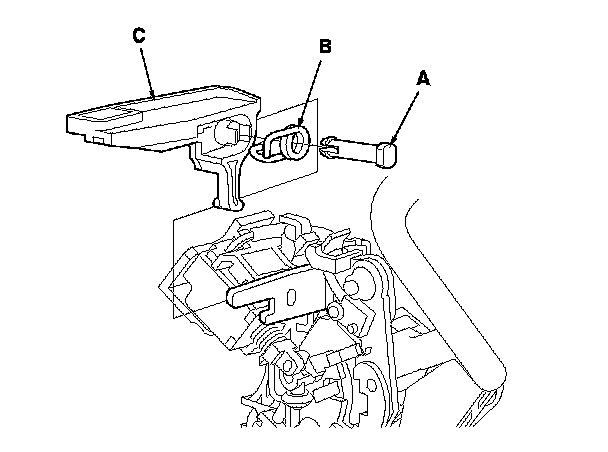 C
B
A