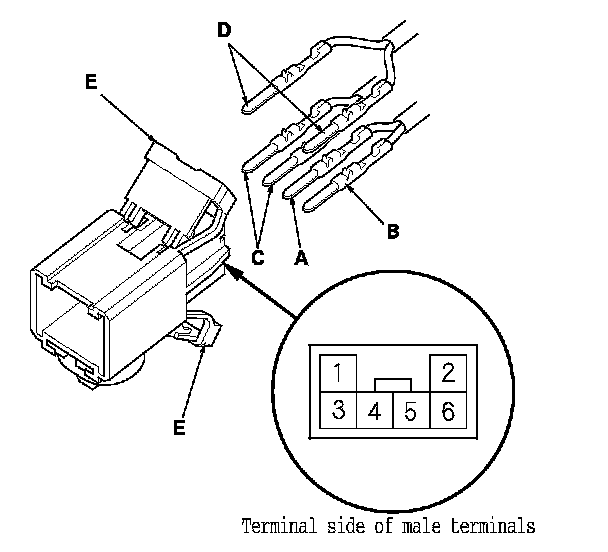 D
E
B
C
A
E
1
2
3
4
5
6
Terminal side of male terminals