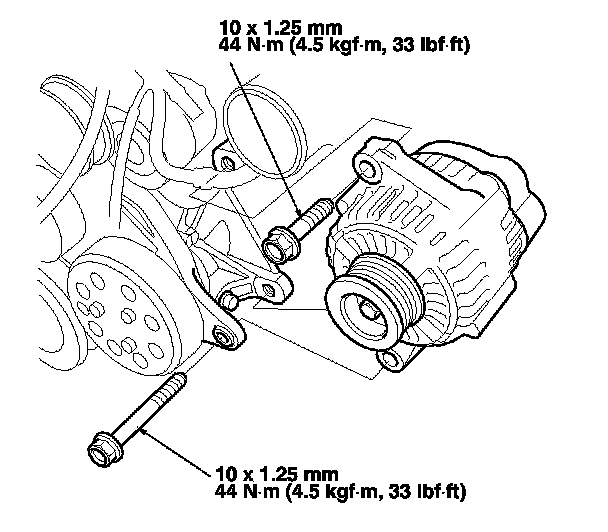 10 x 1.25 mm
44 N·m (4.5 kgf·m, 33 lbf·ft)

10 x 1.25 mm
44 N·m (4.5 kgf·m, 33 lbf·ft)