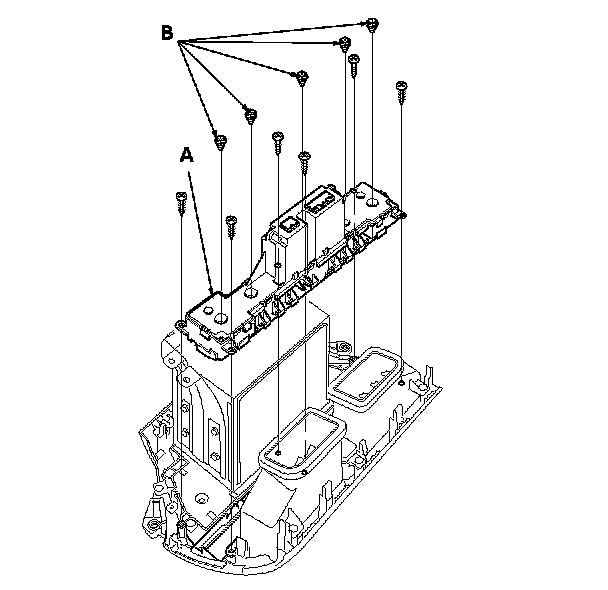 B

A