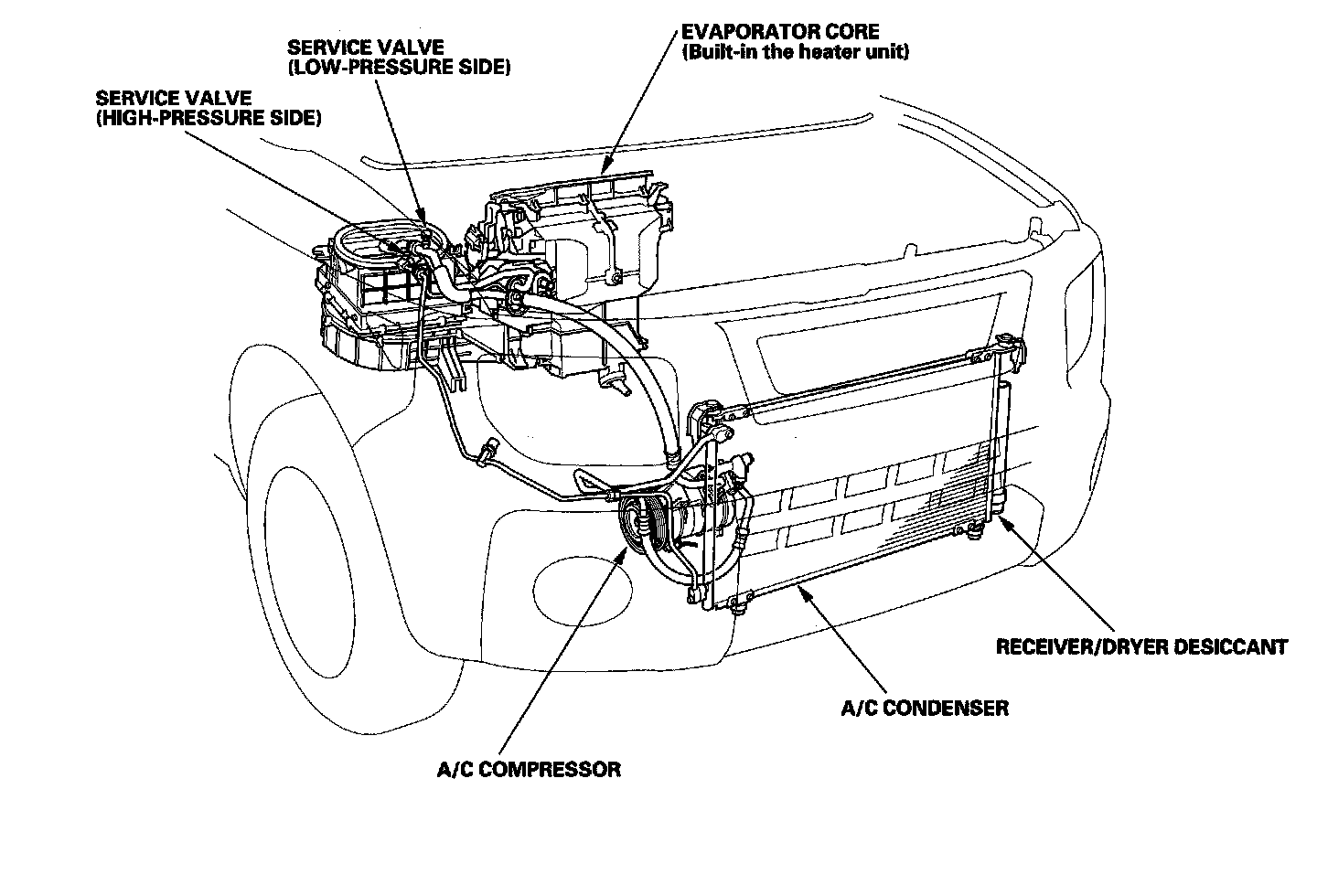 SERVICE VALVE
(LOW-PRESSURE SIDE)

EVAPORATOR CORE
(Built-in the heater unit)

SERVICE VALVE
(HIGH-PRESSURE SIDE)

RECEIVER/DRYER DESICCANT

A/C CONDENSER

A/C COMPRESSOR