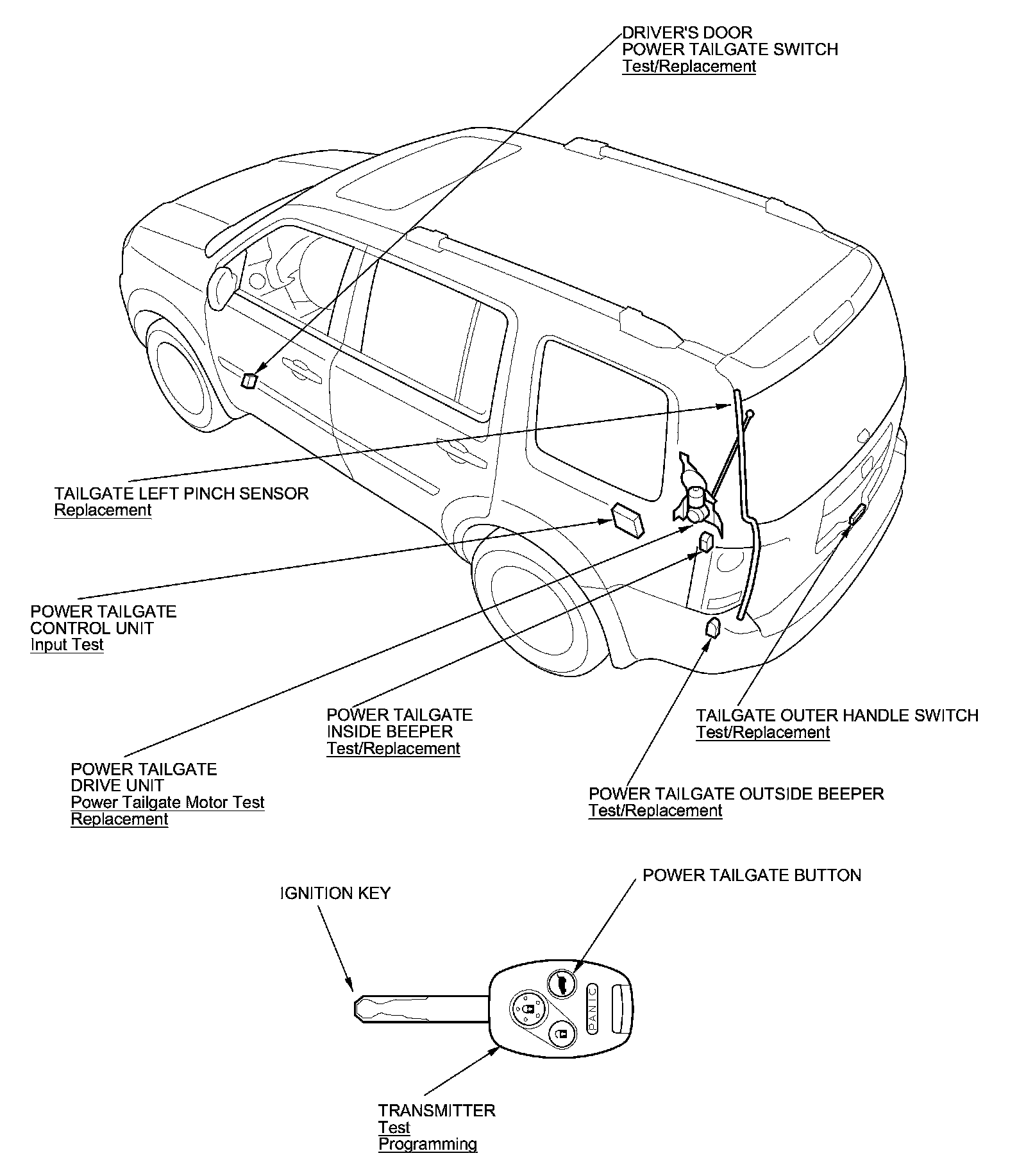 DRIVER'S DOOR
POWER TAILGATE SWITCH
Test/Replacement

TAILGATE LEFT PINCH SENSOR
Replacement

POWER TAILGATE
CONTROL UNIT
Input Test

POWER TAILGATE
INSIDE BEEPER
Test/Replacement

TAILGATE OUTER HANDLE SWITCH
Test/Replacement

POWER TAILGATE
DRIVE UNIT
Power Tailgate Motor Test
Replacement

POWER TAILGATE OUTSIDE BEEPER
Test/Replacement

IGNITION KEY

POWER TAILGATE BUTTON

PANIC

TRANSMITTER
Test
Programming