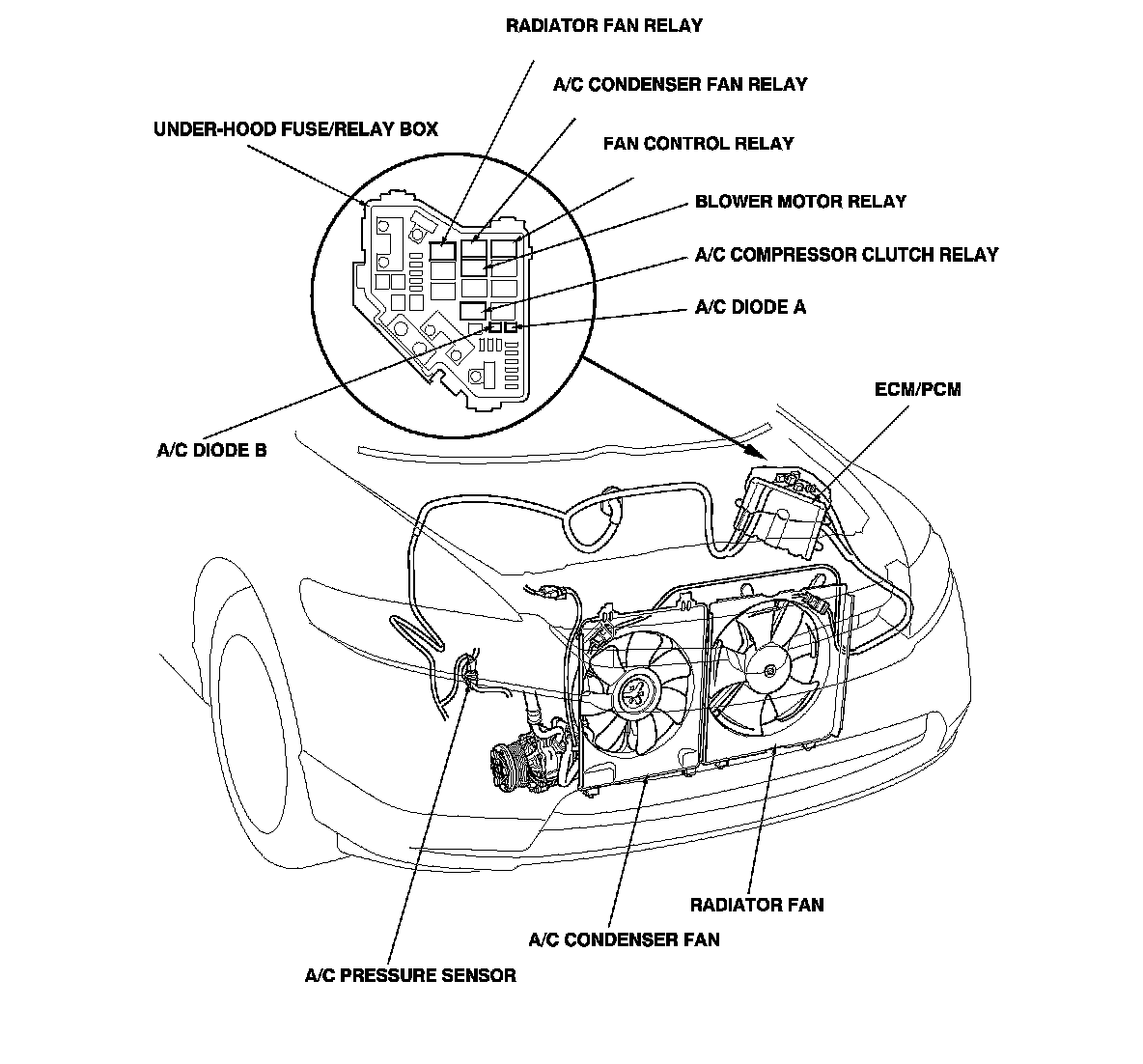 RADIATOR FAN RELAY
A/C CONDENSER FAN RELAY
UNDER-HOOD FUSE/RELAY BOX
FAN CONTROL RELAY
BLOWER MOTOR RELAY
A/C COMPRESSOR CLUTCH RELAY
A/C DIODE A
ECM/PCM
A/C DIODE B
RADIATOR FAN
A/C CONDENSER FAN
A/C PRESSURE SENSOR