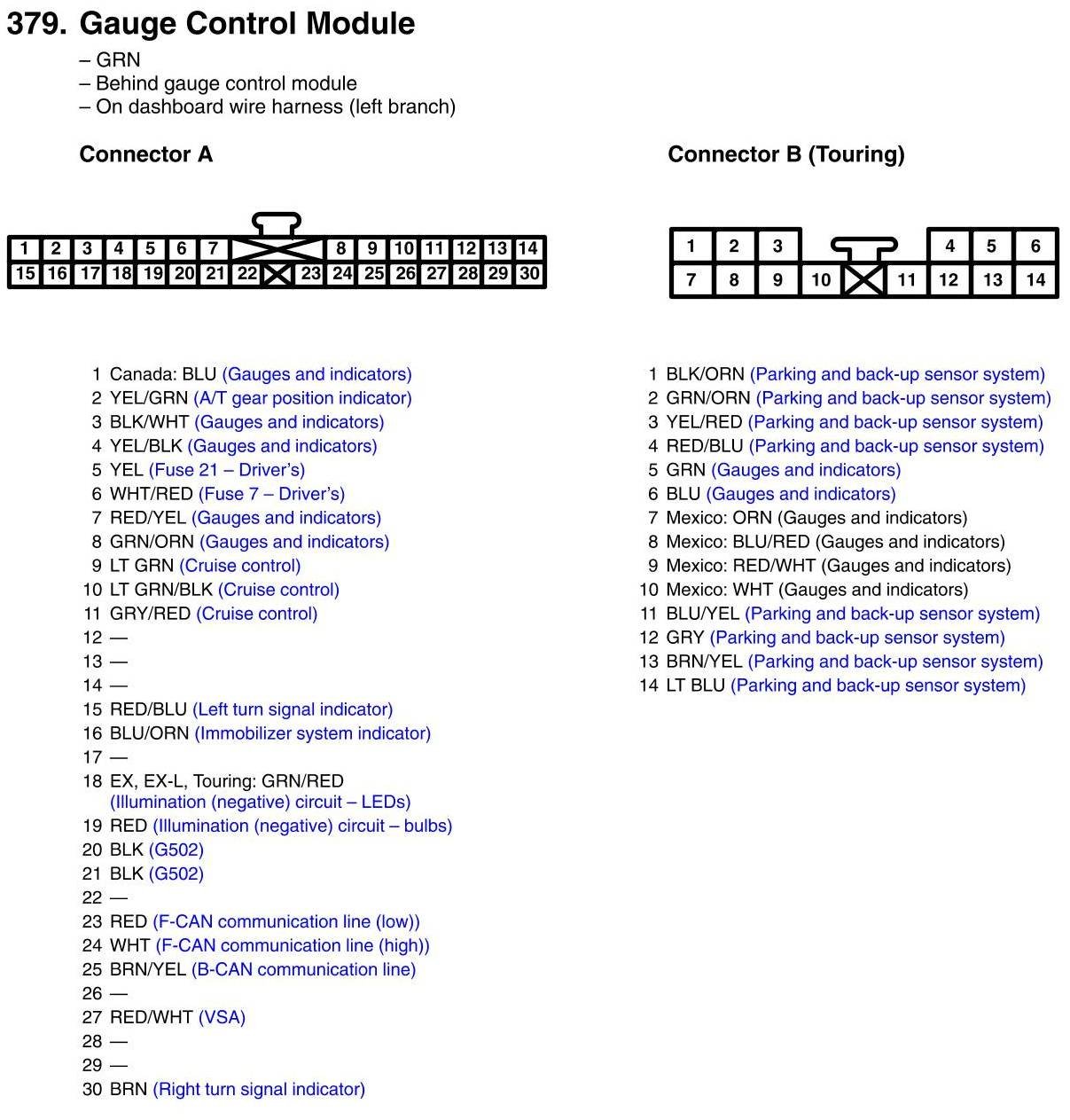 379. Gauge Control Module

– GRN
– Behind gauge control module
– On dashboard wire harness (left branch)

Connector A

1 2 3 4 5 6 7 8 9 10 11 12 13 14
15 16 17 18 19 20 21 22 23 24 25 26 27 28 29 30

1 Canada: BLU (Gauges and indicators)
2 YEL/GRN (A/T gear position indicator)
3 BLK/WHT (Gauges and indicators)
4 YEL/BLK (Gauges and indicators)
5 YEL (Fuse 21 – Driver's)
6 WHT/RED (Fuse 7 – Driver's)
7 RED/YEL (Gauges and indicators)
8 GRN/ORN (Gauges and indicators)
9 LT GRN (Cruise control)
10 LT GRN/BLK (Cruise control)
11 GRY/RED (Cruise control)
12 —
13 —
14 —
15 RED/BLU (Left turn signal indicator)
16 BLU/ORN (Immobilizer system indicator)
17 —
18 EX, EX-L, Touring: GRN/RED (Illumination (negative) circuit – LEDs)
19 RED (Illumination (negative) circuit – bulbs)
20 BLK (G502)
21 BLK (G502)
22 —
23 RED (F-CAN communication line (low))
24 WHT (F-CAN communication line (high))
25 BRN/YEL (B-CAN communication line)
26 —
27 RED/WHT (VSA)
28 —
29 —
30 BRN (Right turn signal indicator)

Connector B (Touring)

1 2 3 4 5 6
7 8 9 10 11 12 13 14

1 BLK/ORN (Parking and back-up sensor system)
2 GRN/ORN (Parking and back-up sensor system)
3 YEL/RED (Parking and back-up sensor system)
4 RED/BLU (Parking and back-up sensor system)
5 GRN (Gauges and indicators)
6 BLU (Gauges and indicators)
7 Mexico: ORN (Gauges and indicators)
8 Mexico: BLU/RED (Gauges and indicators)
9 Mexico: RED/WHT (Gauges and indicators)
10 Mexico: WHT (Gauges and indicators)
11 BLU/YEL (Parking and back-up sensor system)
12 GRY (Parking and back-up sensor system)
13 BRN/YEL (Parking and back-up sensor system)
14 LT BLU (Parking and back-up sensor system)