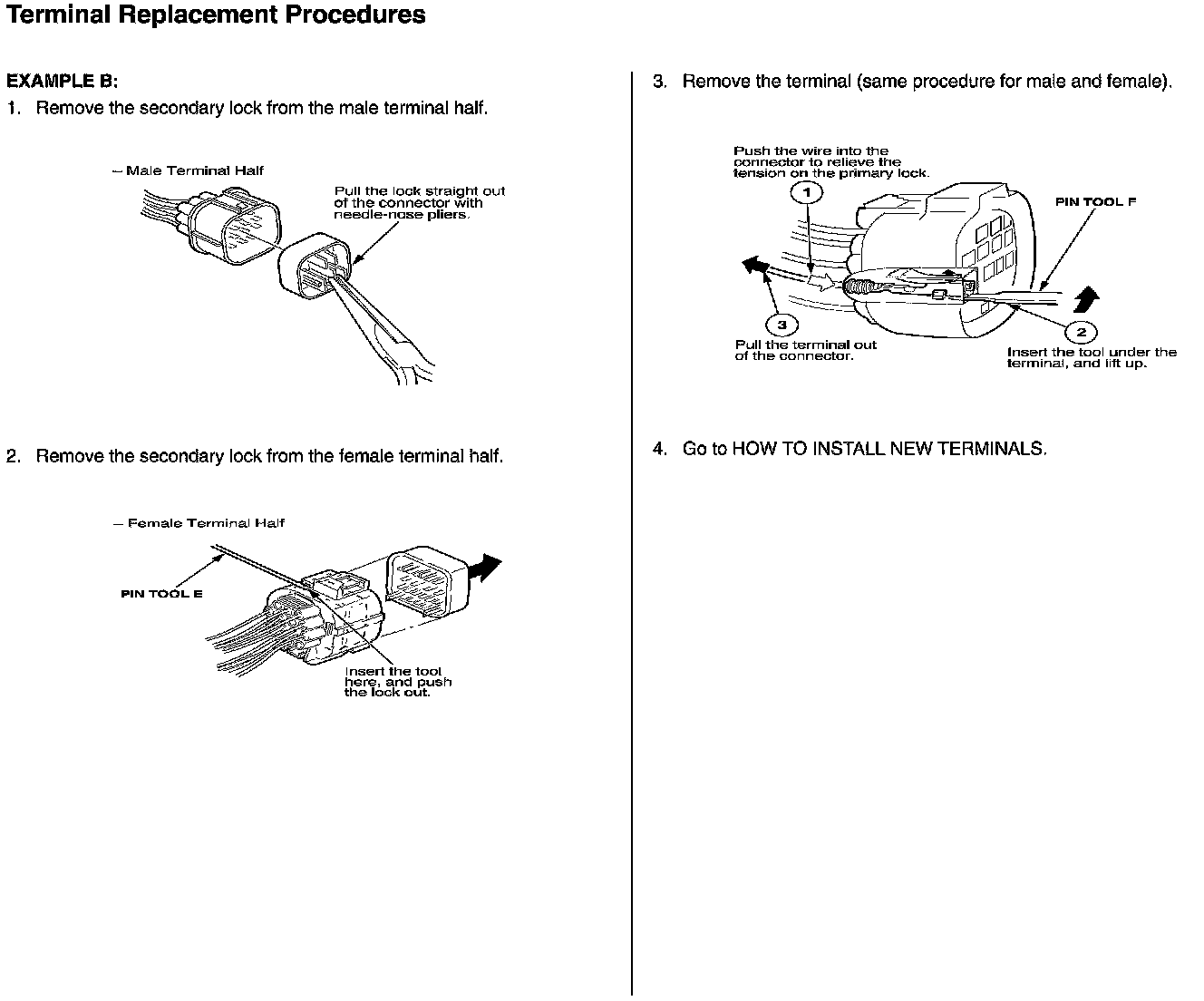 Terminal Replacement Procedures

EXAMPLE B:

1. Remove the secondary lock from the male terminal half.

– Male Terminal Half

Pull the lock straight out of the connector with needle-nose pliers.

2. Remove the secondary lock from the female terminal half.

– Female Terminal Half

PIN TOOL E

Insert the tool here, and push the lock out.

3. Remove the terminal (same procedure for male and female).

Push the wire into the connector to relieve the tension on the primary lock.

1

PIN TOOL F

3

Pull the terminal out of the connector.

2

Insert the tool under the terminal, and lift up.

4. Go to HOW TO INSTALL NEW TERMINALS.