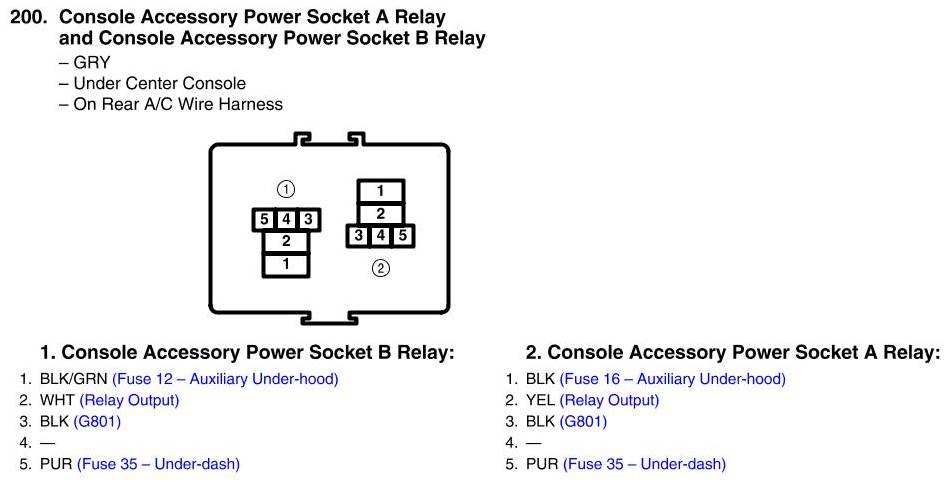 200. Console Accessory Power Socket A Relay and Console Accessory Power Socket B Relay
– GRY
– Under Center Console
– On Rear A/C Wire Harness

①
5 4 3
2
1

1
2
3 4 5
②

1. Console Accessory Power Socket B Relay:
1. BLK/GRN (Fuse 12 – Auxiliary Under-hood)
2. WHT (Relay Output)
3. BLK (G801)
4. —
5. PUR (Fuse 35 – Under-dash)

2. Console Accessory Power Socket A Relay:
1. BLK (Fuse 16 – Auxiliary Under-hood)
2. YEL (Relay Output)
3. BLK (G801)
4. —
5. PUR (Fuse 35 – Under-dash)