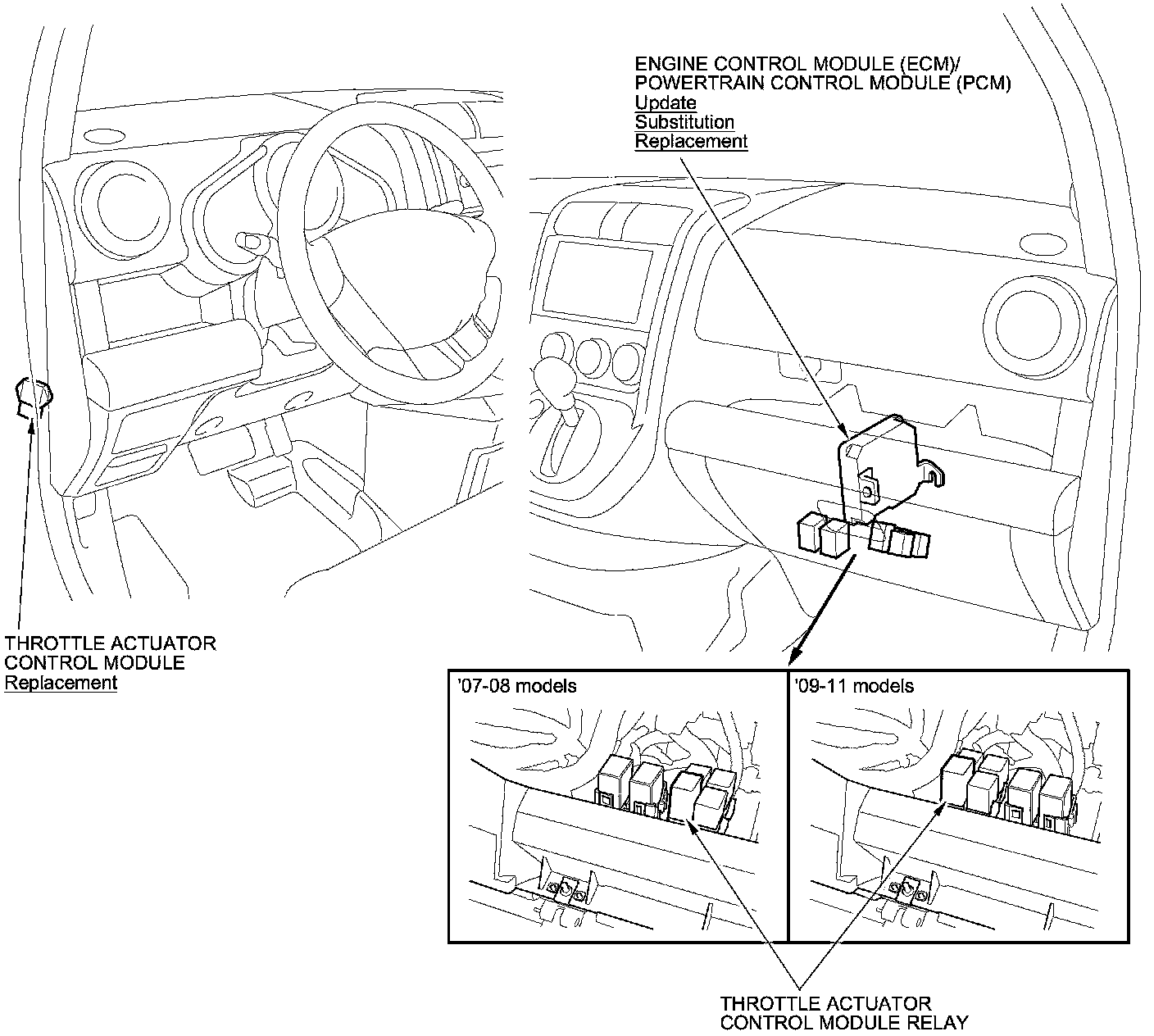 ENGINE CONTROL MODULE (ECM)/
POWERTRAIN CONTROL MODULE (PCM)
Update
Substitution
Replacement

THROTTLE ACTUATOR
CONTROL MODULE
Replacement

'07-08 models

'09-11 models

THROTTLE ACTUATOR
CONTROL MODULE RELAY