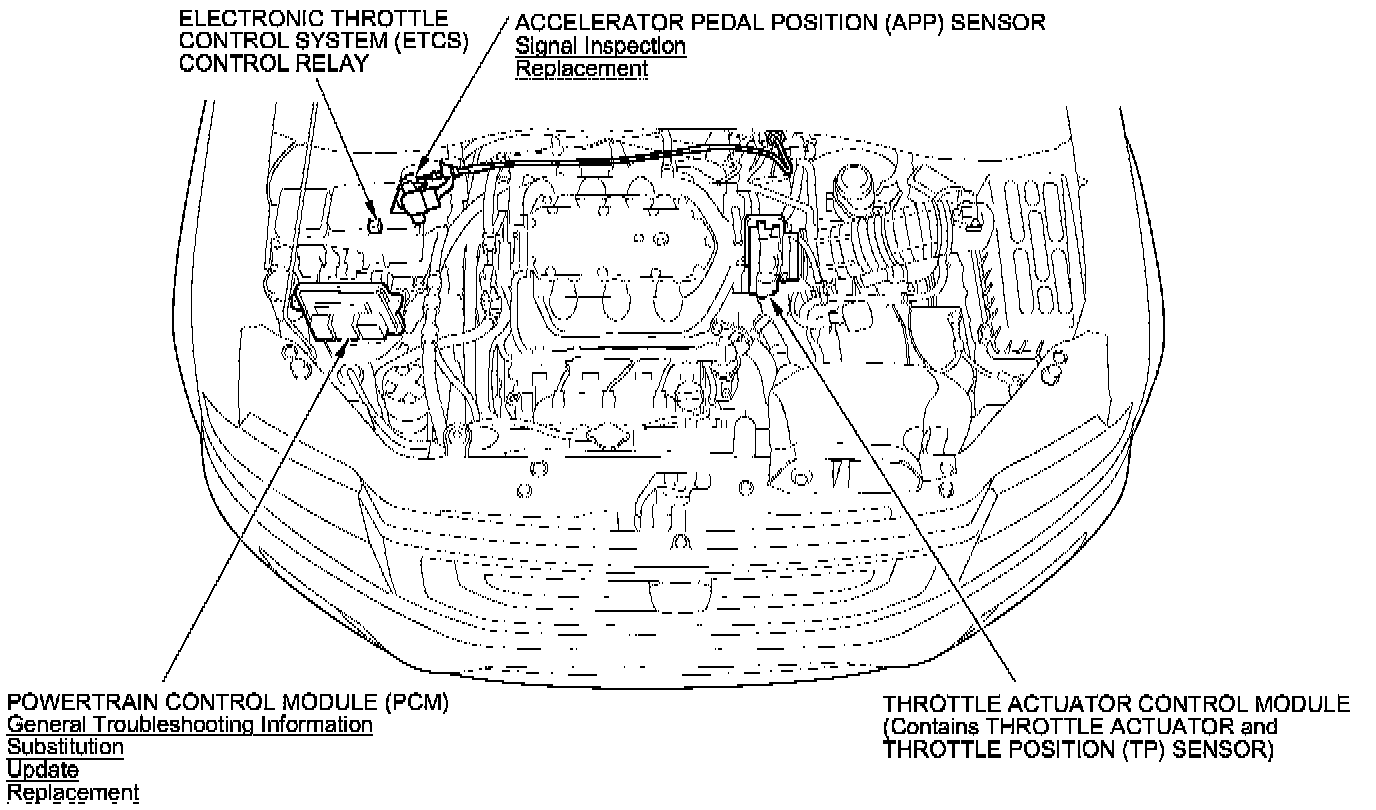 ELECTRONIC THROTTLE CONTROL SYSTEM (ETCS) CONTROL RELAY

ACCELERATOR PEDAL POSITION (APP) SENSOR
Signal Inspection
Replacement

POWERTRAIN CONTROL MODULE (PCM)
General Troubleshooting Information
Substitution
Update
Replacement

THROTTLE ACTUATOR CONTROL MODULE (Contains THROTTLE ACTUATOR and THROTTLE POSITION (TP) SENSOR)