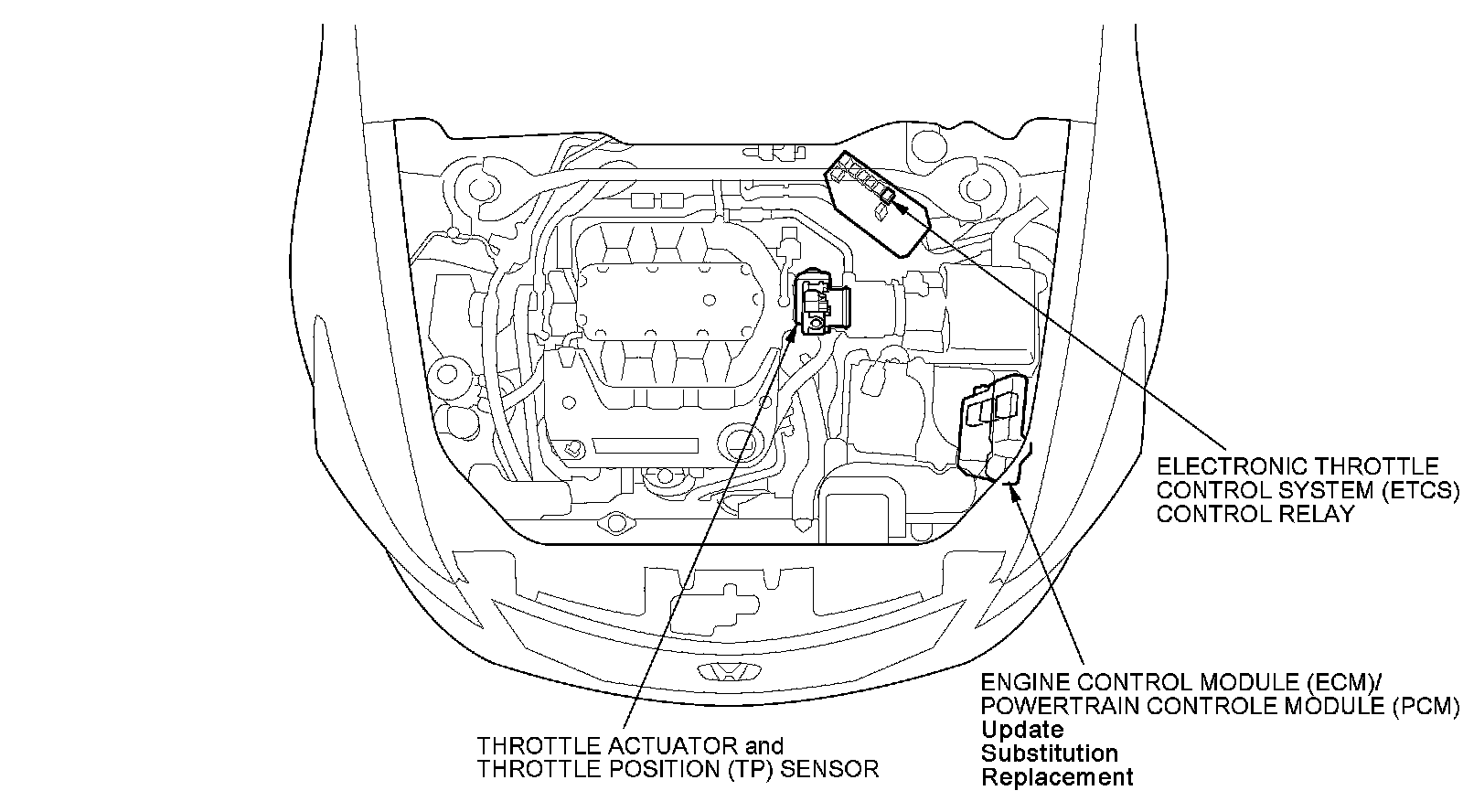 ELECTRONIC THROTTLE CONTROL SYSTEM (ETCS) CONTROL RELAY

ENGINE CONTROL MODULE (ECM)/ POWERTRAIN CONTROLE MODULE (PCM)
Update
Substitution
Replacement

THROTTLE ACTUATOR and THROTTLE POSITION (TP) SENSOR