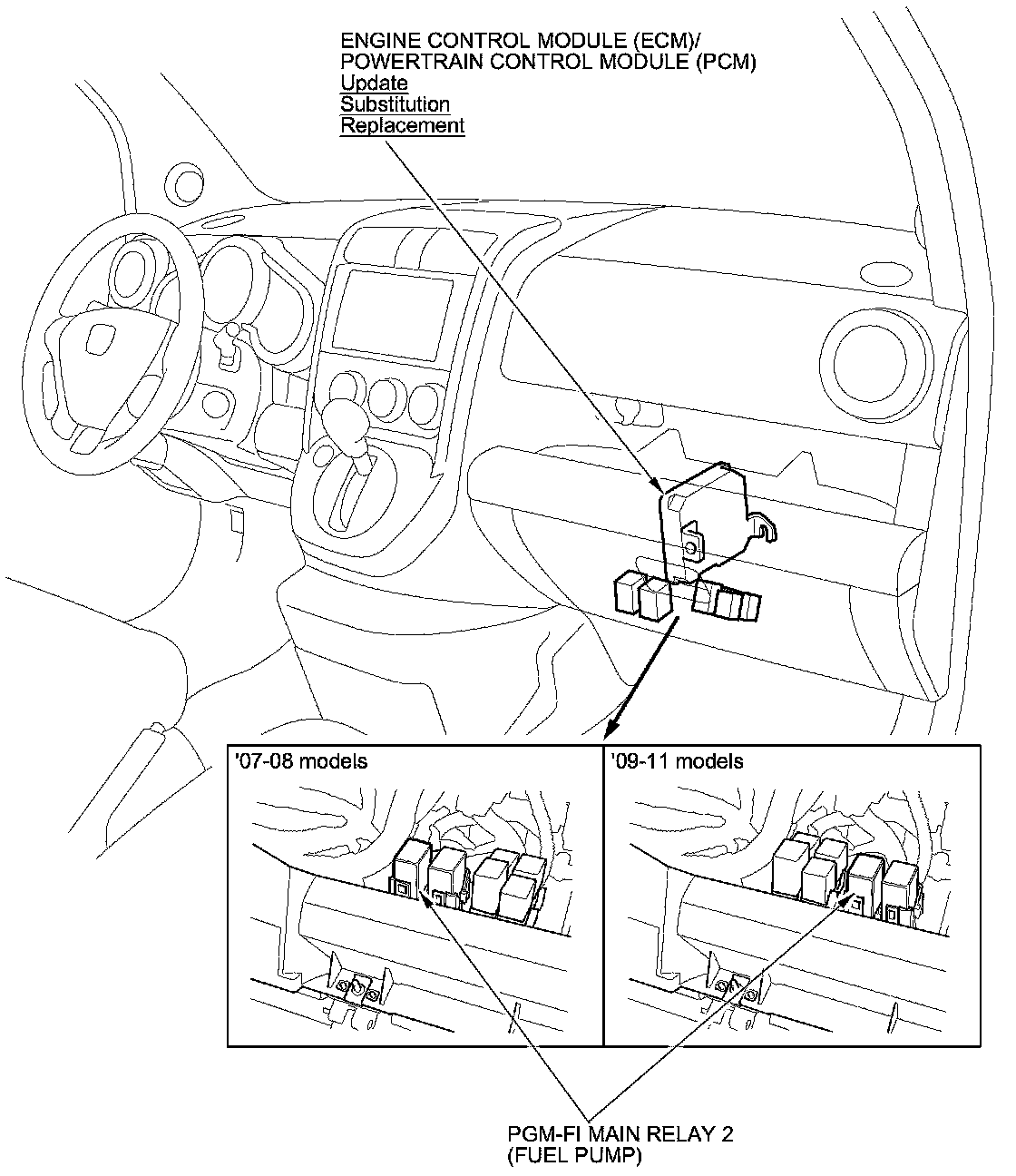 ENGINE CONTROL MODULE (ECM)/
POWERTRAIN CONTROL MODULE (PCM)
Update
Substitution
Replacement

'07-08 models

'09-11 models

PGM-FI MAIN RELAY 2
(FUEL PUMP)