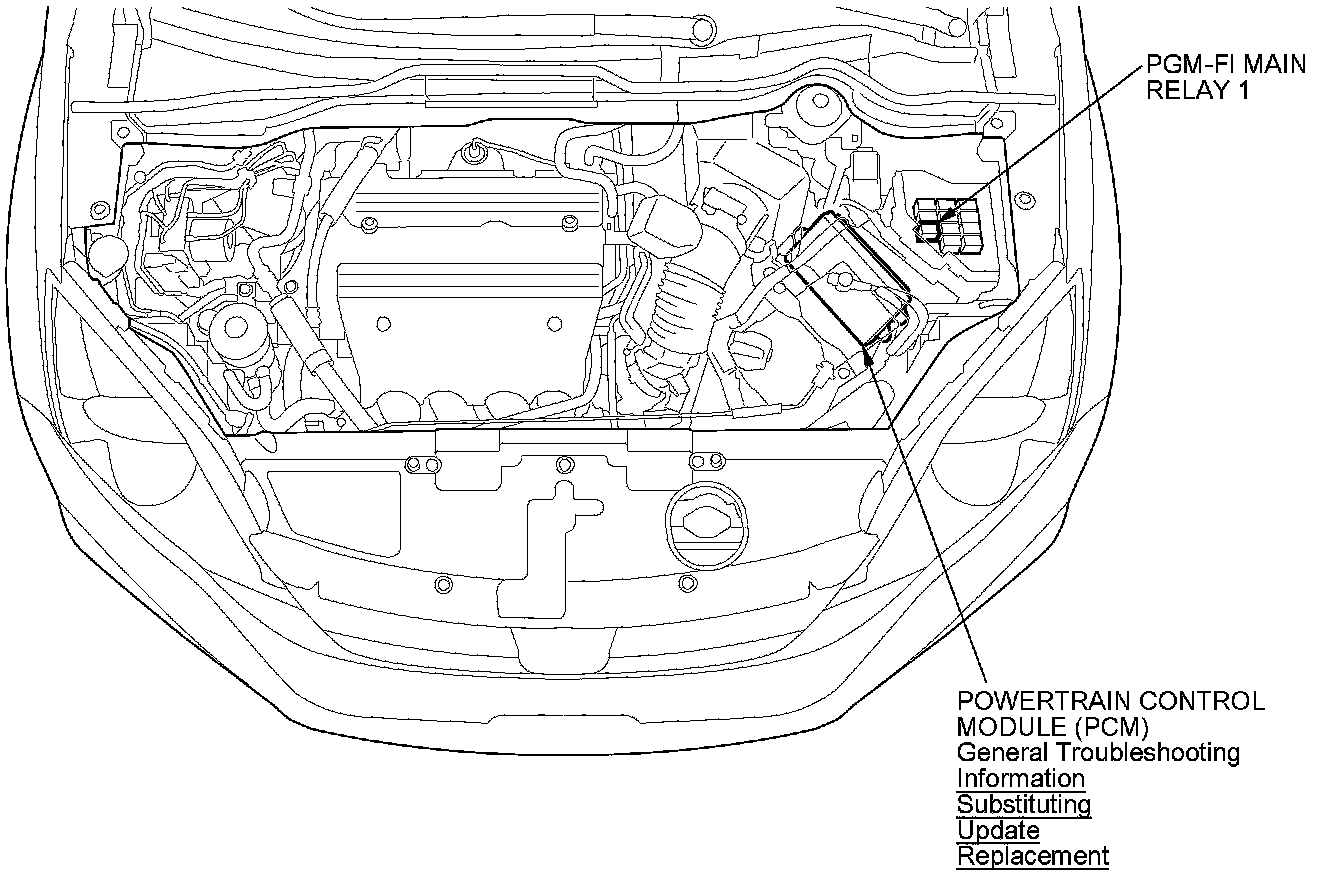 PGM-FI MAIN RELAY 1

POWERTRAIN CONTROL MODULE (PCM)
General Troubleshooting Information
Substituting
Update
Replacement