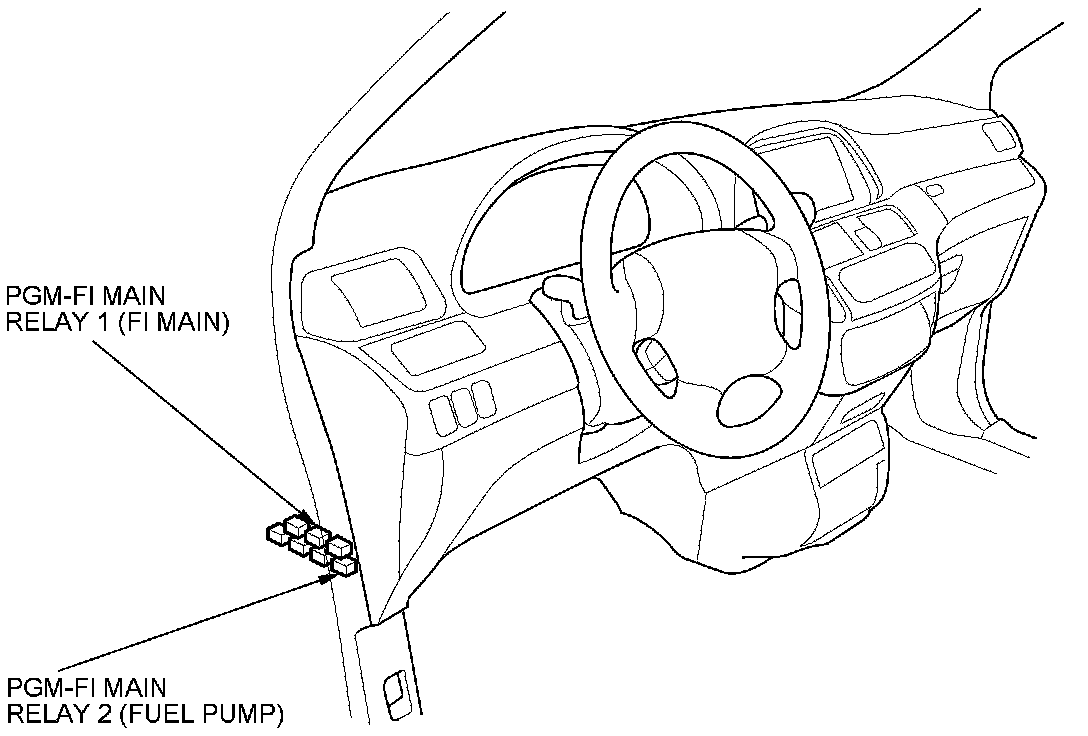 PGM-FI MAIN
RELAY 1 (FI MAIN)

PGM-FI MAIN
RELAY 2 (FUEL PUMP)