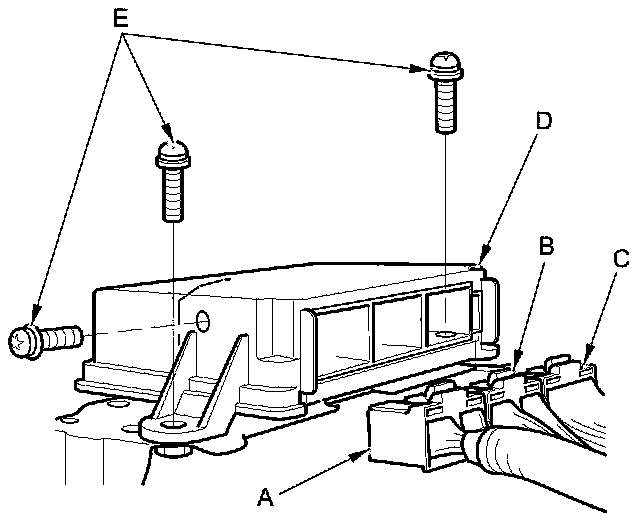 E

D

B

C

A