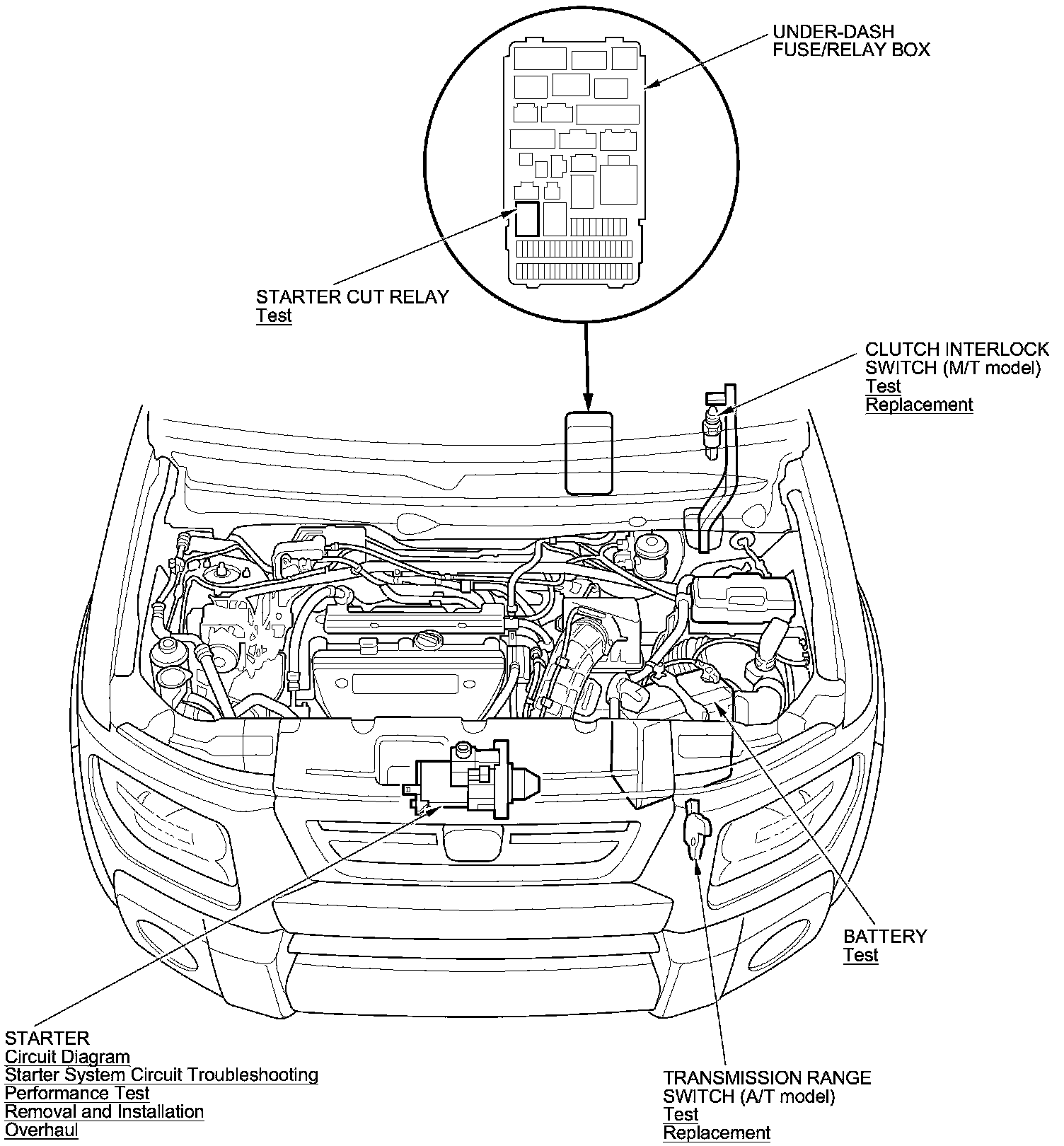 UNDER-DASH FUSE/RELAY BOX

STARTER CUT RELAY
Test

CLUTCH INTERLOCK SWITCH (M/T model)
Test
Replacement

BATTERY
Test

STARTER
Circuit Diagram
Starter System Circuit Troubleshooting
Performance Test
Removal and Installation
Overhaul

TRANSMISSION RANGE SWITCH (A/T model)
Test
Replacement