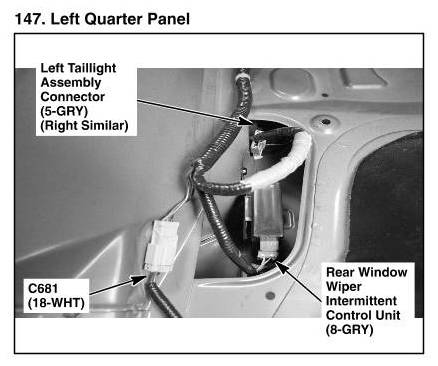 147. Left Quarter Panel

Left Taillight Assembly Connector (5-GRY) (Right Similar)

C681 (18-WHT)

Rear Window Wiper Intermittent Control Unit (8-GRY)