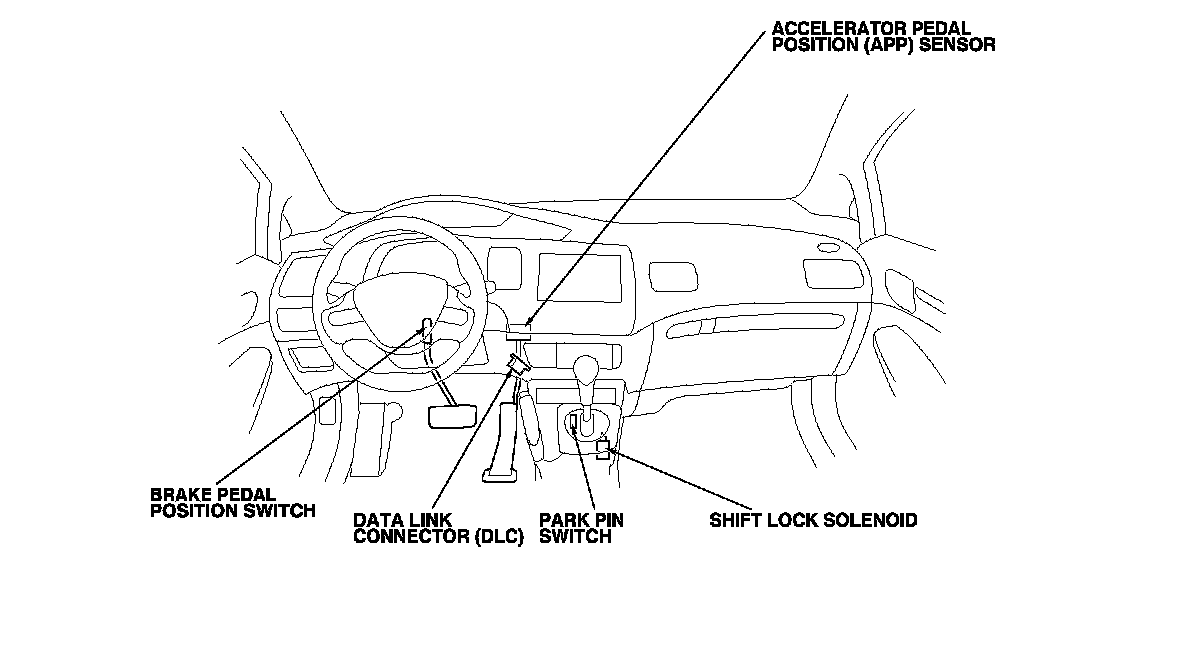 ACCELERATOR PEDAL POSITION (APP) SENSOR

BRAKE PEDAL POSITION SWITCH

DATA LINK CONNECTOR (DLC)

PARK PIN SWITCH

SHIFT LOCK SOLENOID