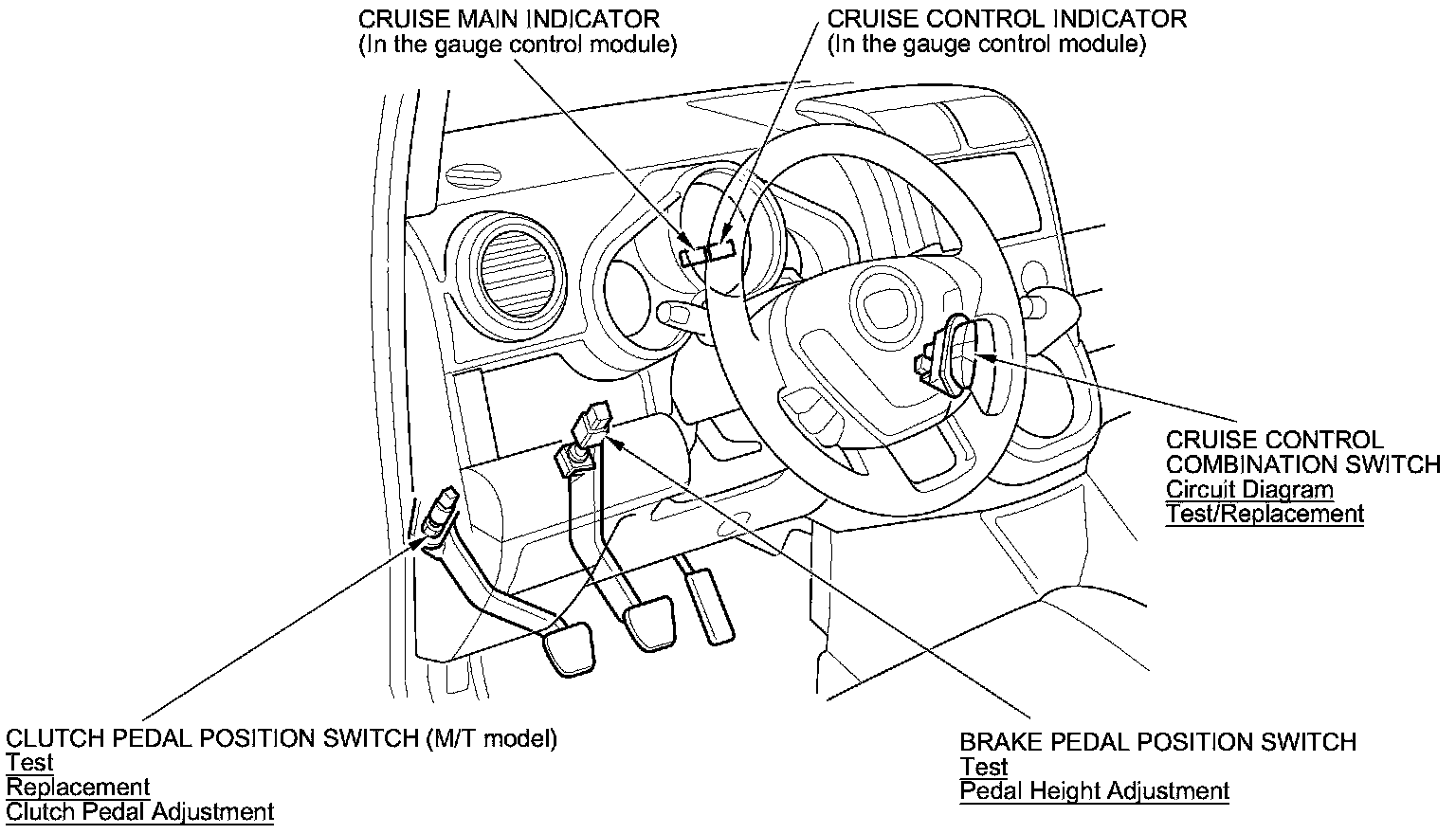 CRUISE MAIN INDICATOR
(In the gauge control module)

CRUISE CONTROL INDICATOR
(In the gauge control module)

CRUISE CONTROL
COMBINATION SWITCH
Circuit Diagram
Test/Replacement

CLUTCH PEDAL POSITION SWITCH (M/T model)
Test
Replacement
Clutch Pedal Adjustment

BRAKE PEDAL POSITION SWITCH
Test
Pedal Height Adjustment