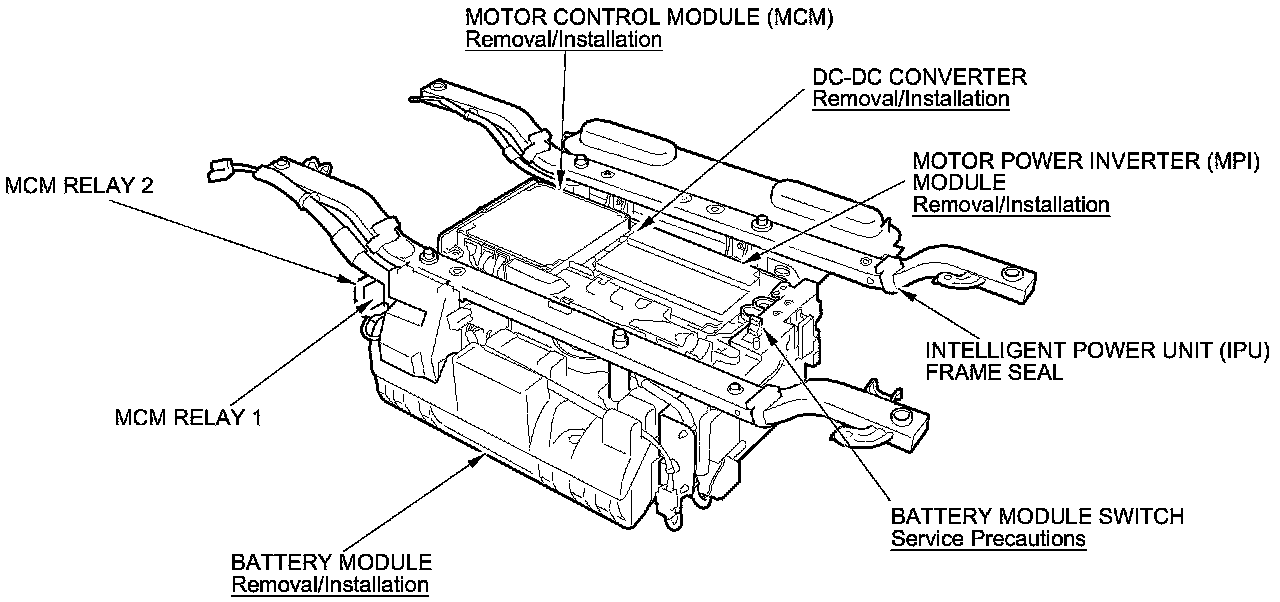 MOTOR CONTROL MODULE (MCM)
Removal/Installation

DC-DC CONVERTER
Removal/Installation

MOTOR POWER INVERTER (MPI) MODULE
Removal/Installation

MCM RELAY 2

INTELLIGENT POWER UNIT (IPU) FRAME SEAL

MCM RELAY 1

BATTERY MODULE SWITCH
Service Precautions

BATTERY MODULE
Removal/Installation