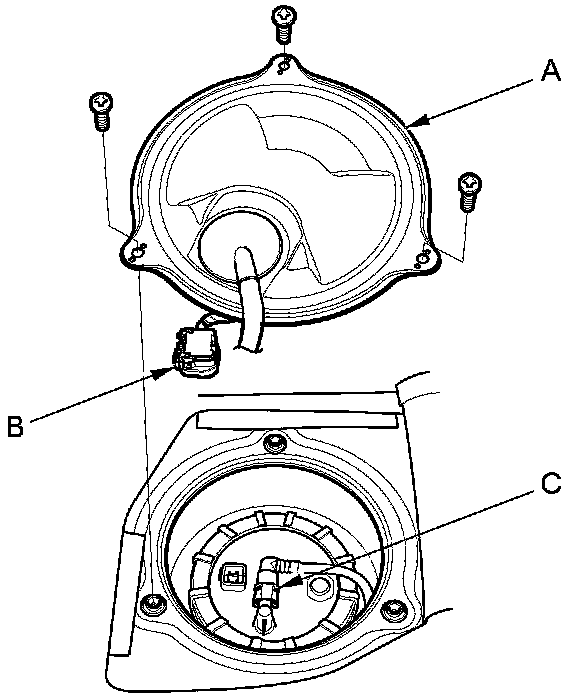 A
B
C