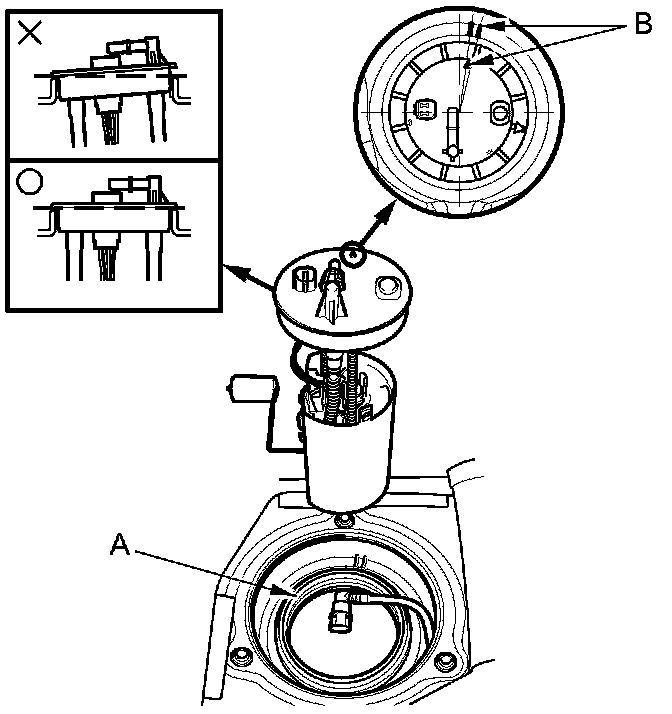 B

A