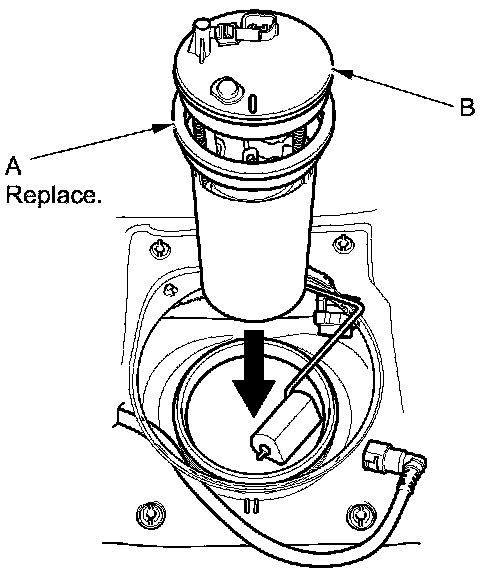 B

A
Replace.