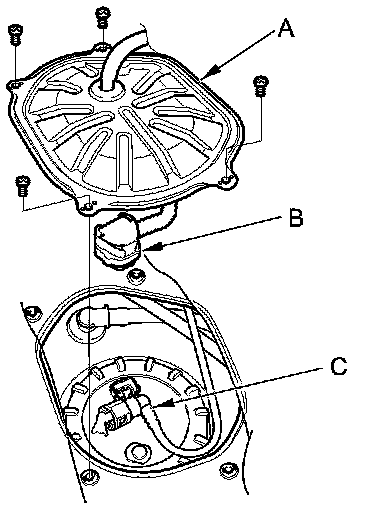 A

B

C