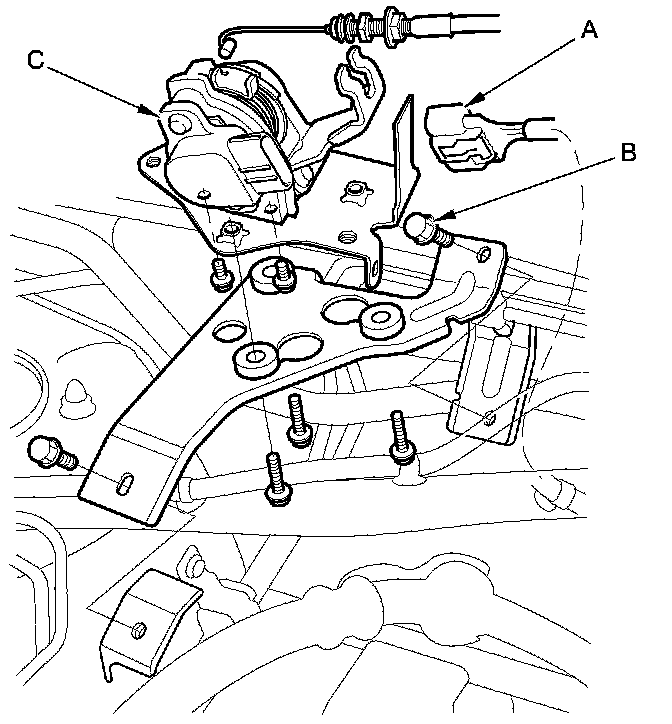 A
C
B